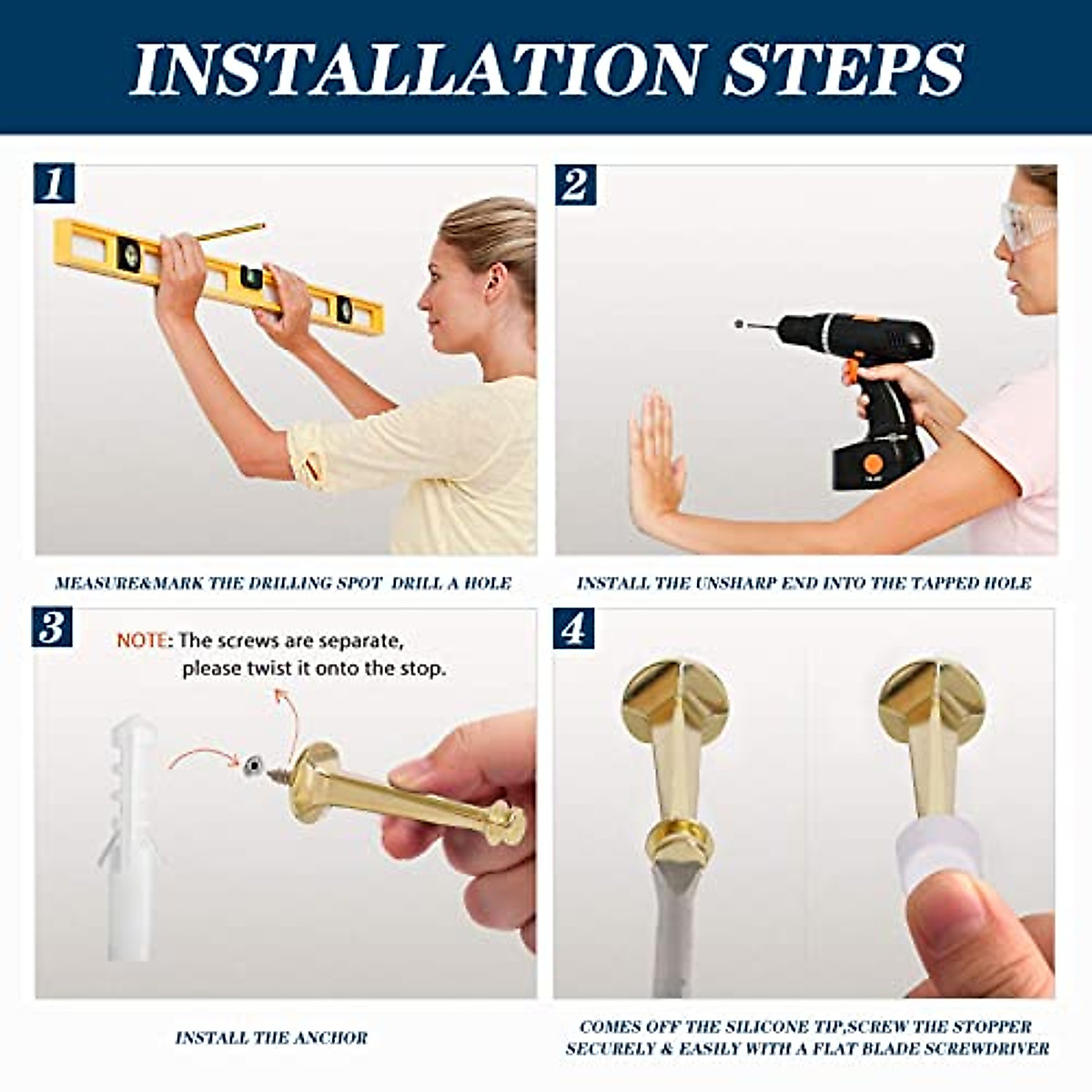 INSTALLATION STEPS

1

MEASURE&MARK THE DRILLING SPOT DRILL A HOLE

2

INSTALL THE UNSHARP END INTO THE TAPPED HOLE

3

NOTE: The screws are separate, please twist it onto the stop.

INSTALL THE ANCHOR

4

COMES OFF THE SILICONE TIP,SCREW THE STOPPER SECURELY & EASILY WITH A FLAT BLADE SCREWDRIVER