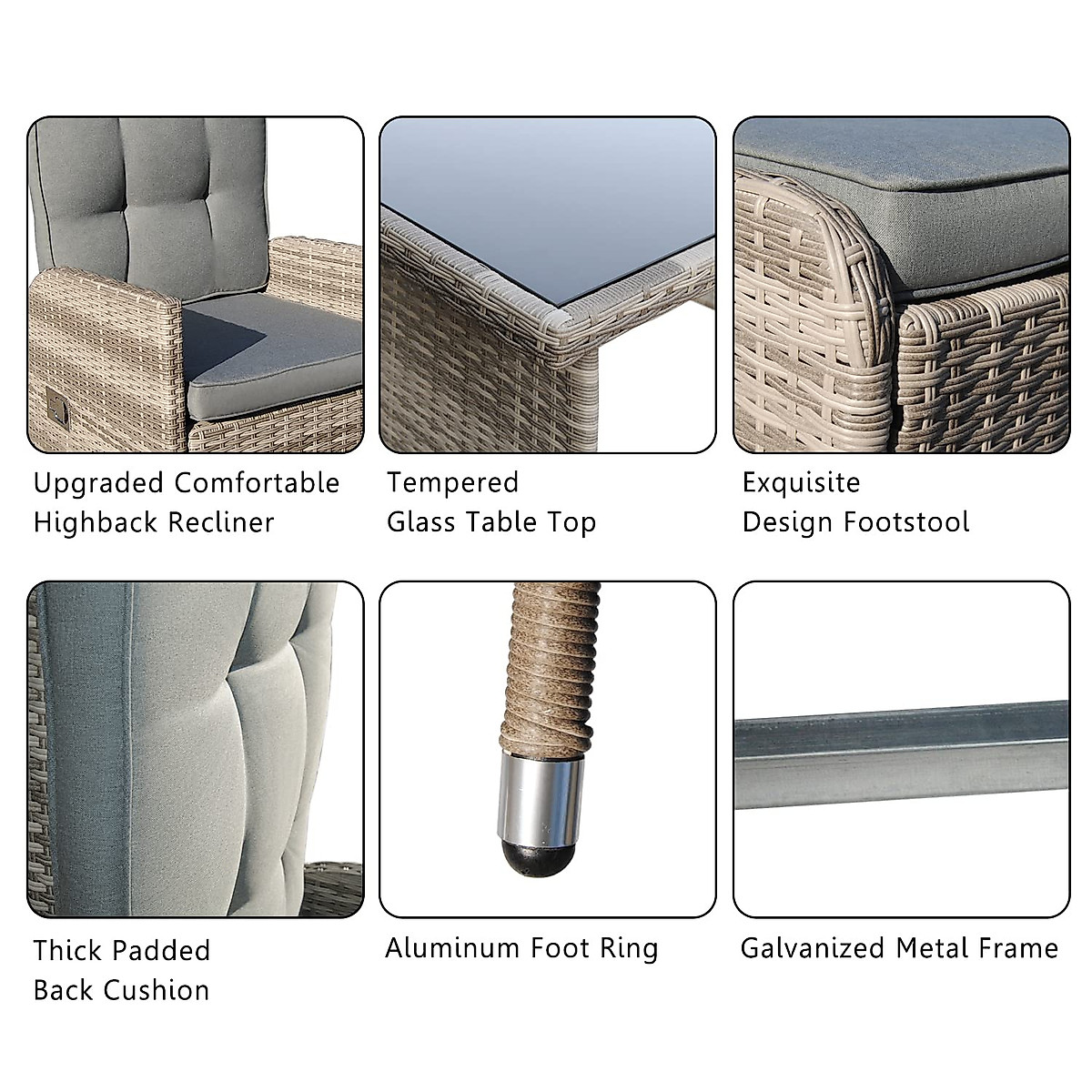 Upgraded Comfortable Highback Recliner

Tempered Glass Table Top

Exquisite Design Footstool

Thick Padded Back Cushion

Aluminum Foot Ring

Galvanized Metal Frame