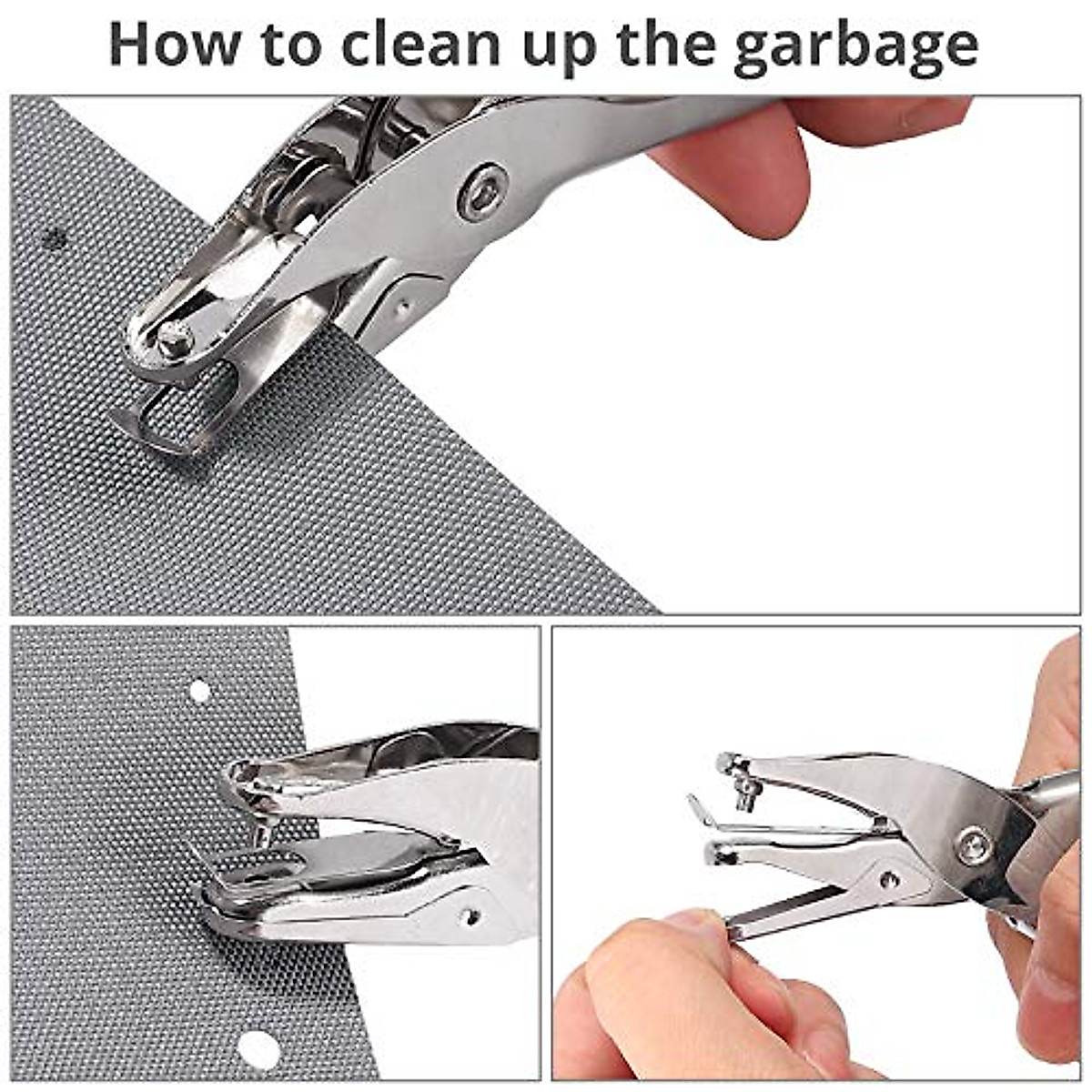 How to clean up the garbage