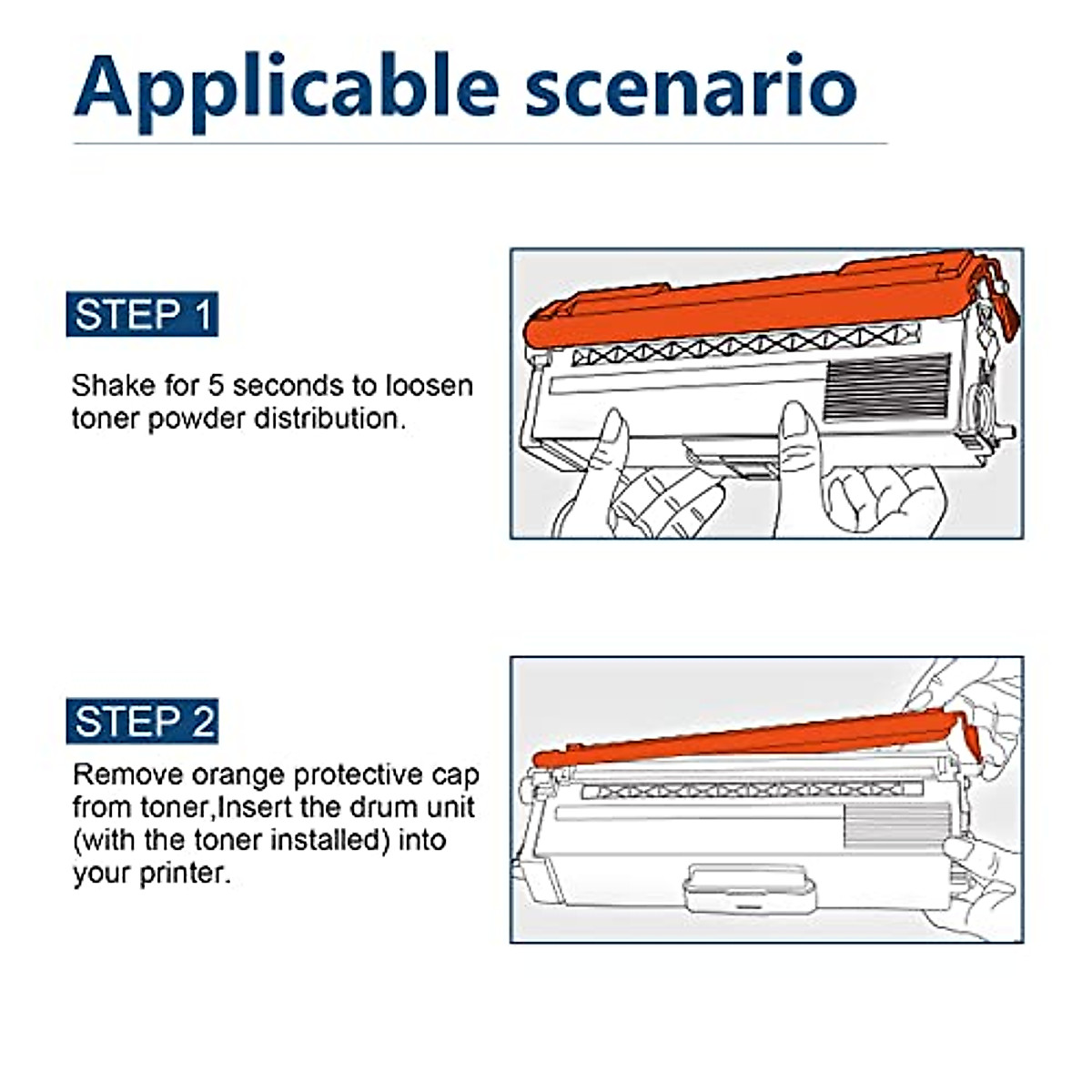 Applicable scenario

STEP 1

Shake for 5 seconds to loosen toner powder distribution.

STEP 2

Remove orange protective cap from toner,Insert the drum unit (with the toner installed) into your printer.