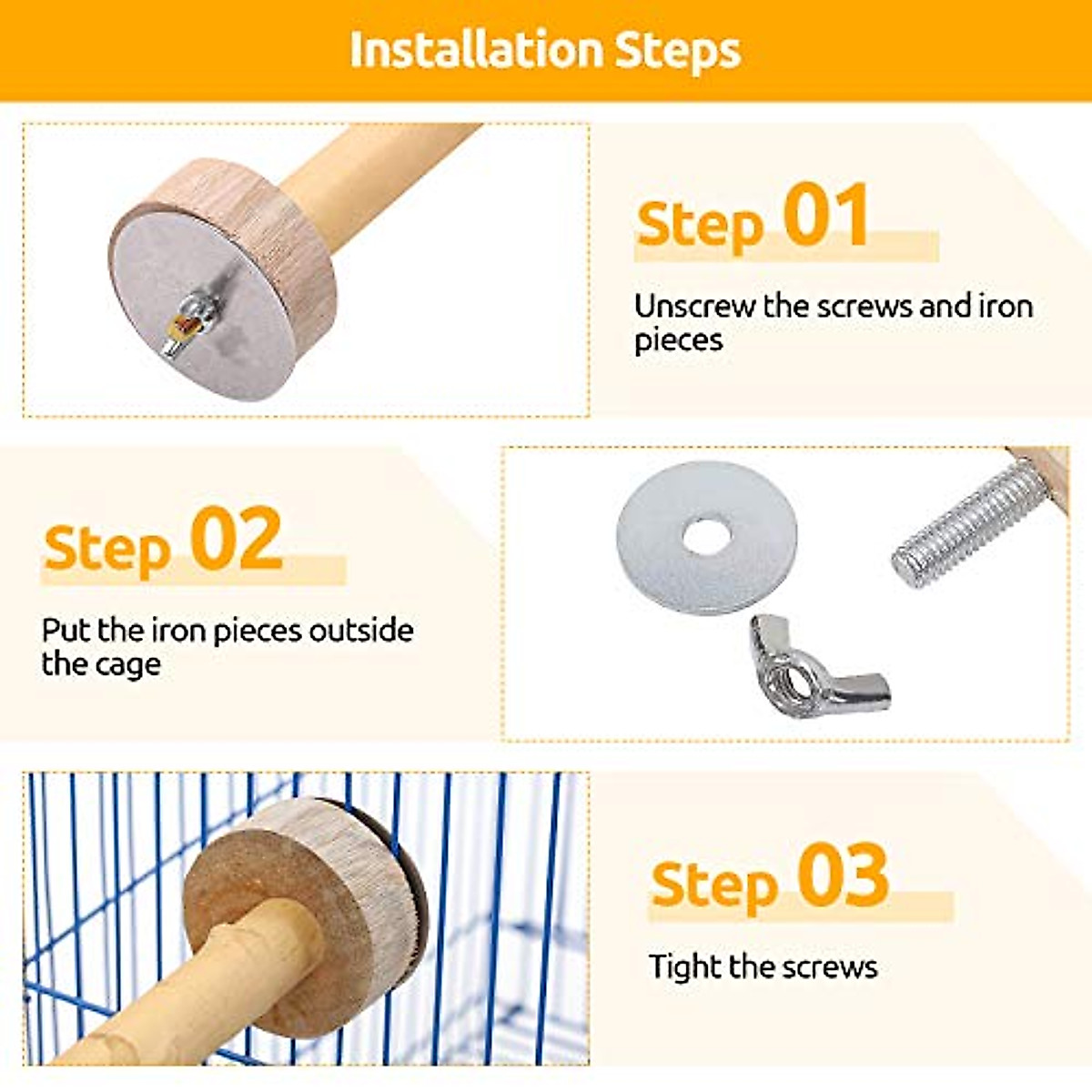 Installation Steps

Step 01

Unscrew the screws and iron pieces

Step 02

Put the iron pieces outside the cage

Step 03

Tight the screws