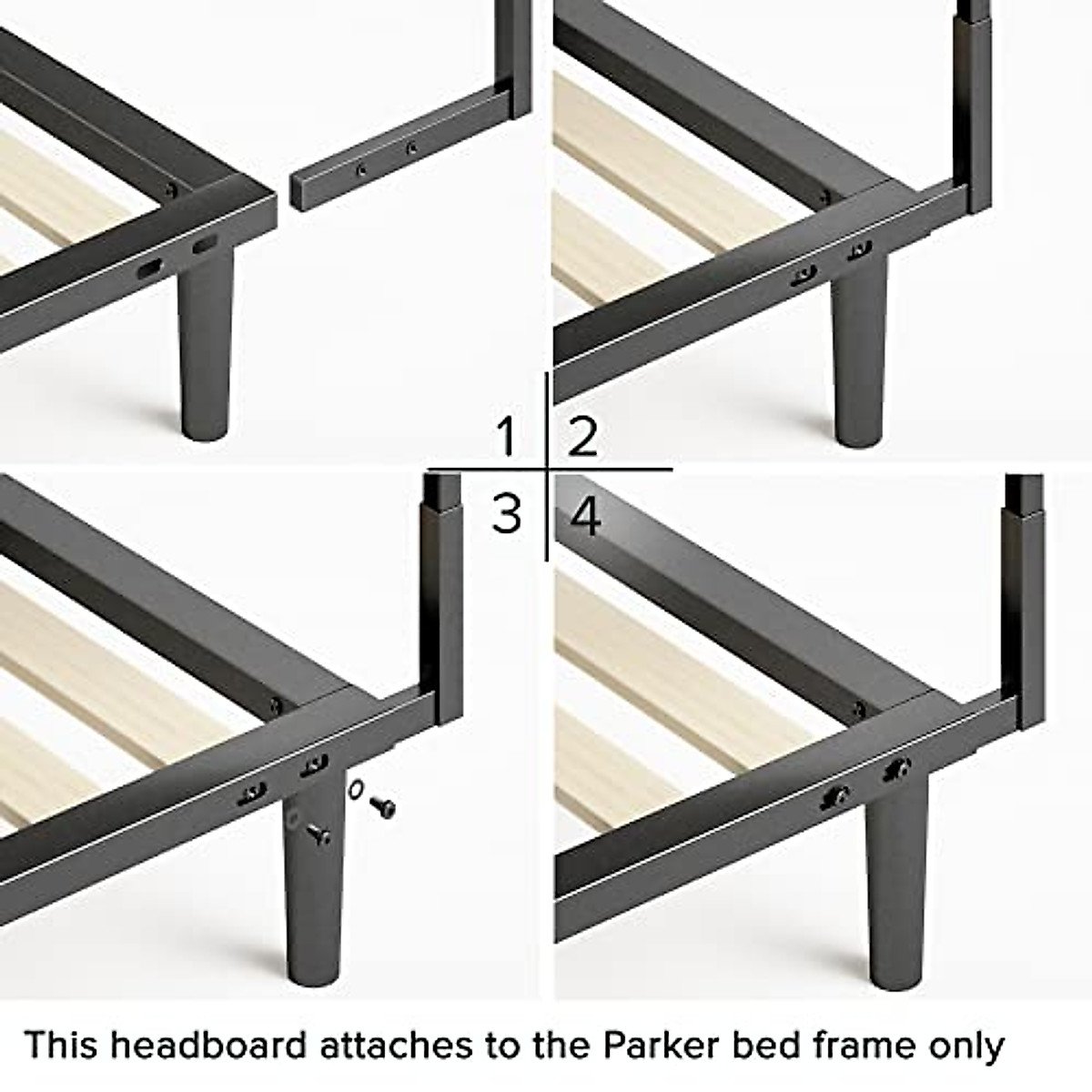 1 2
3 4

This headboard attaches to the Parker bed frame only