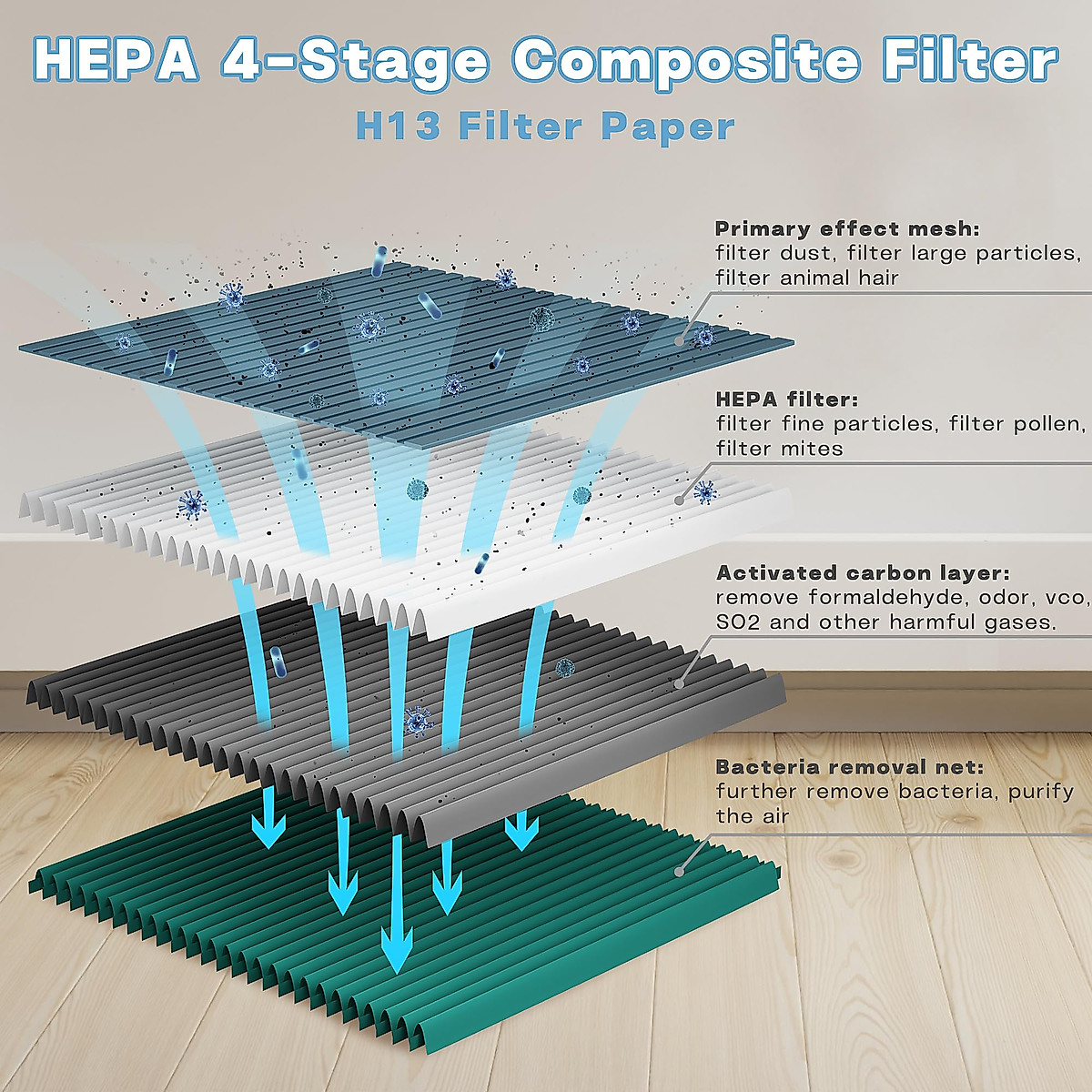 HEPA 4-Stage Composite Filter

H13 Filter Paper

Primary effect mesh:
filter dust, filter large particles, filter animal hair

HEPA filter:
filter fine particles, filter pollen, filter mites

Activated carbon layer:
remove formaldehyde, odor, vco, SO2 and other harmful gases.

Bacteria removal net:
further remove bacteria, purify the air