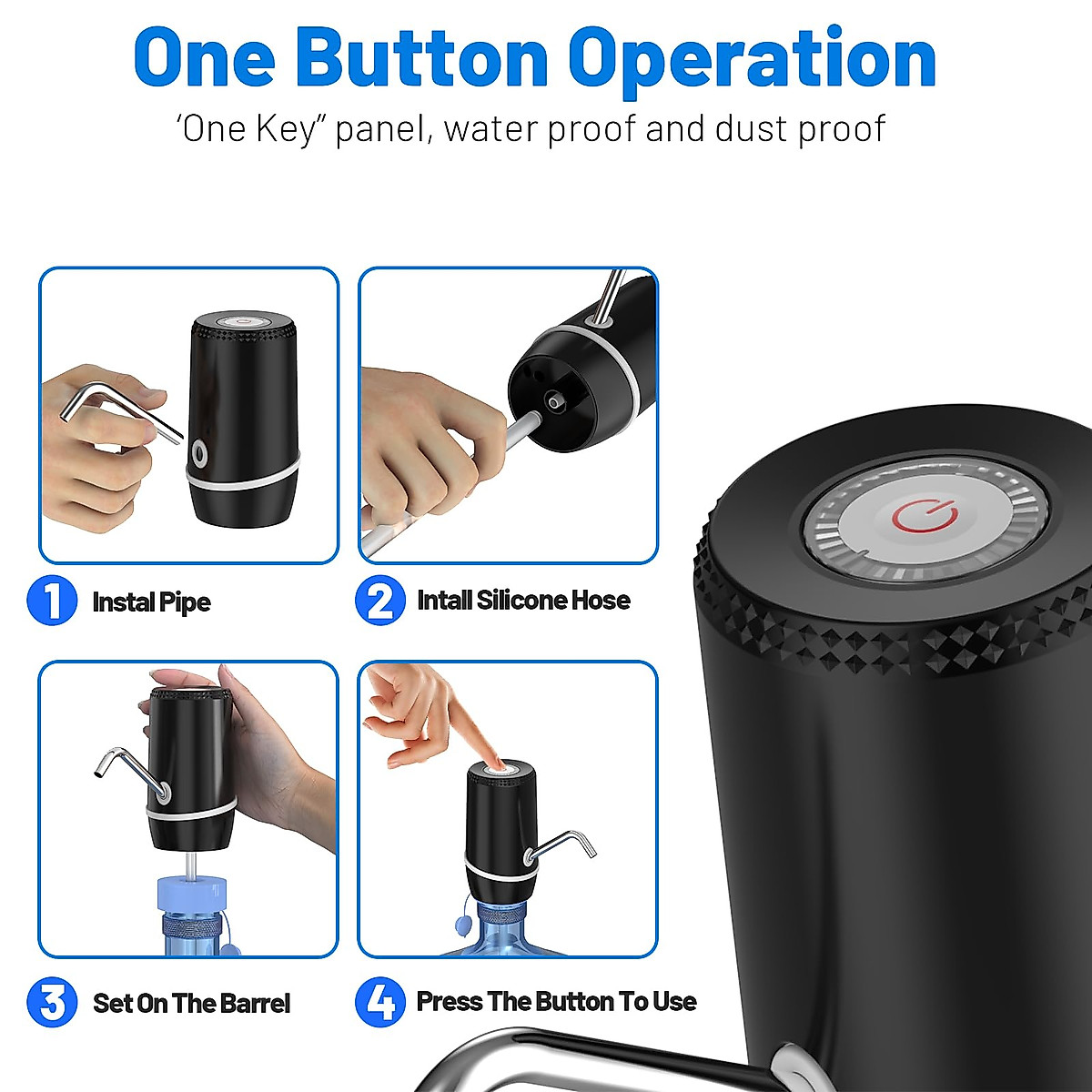 One Button Operation

'One Key" panel, water proof and dust proof

1 Instal Pipe

2 Intall Silicone Hose

3 Set On The Barrel

4 Press The Button To Use