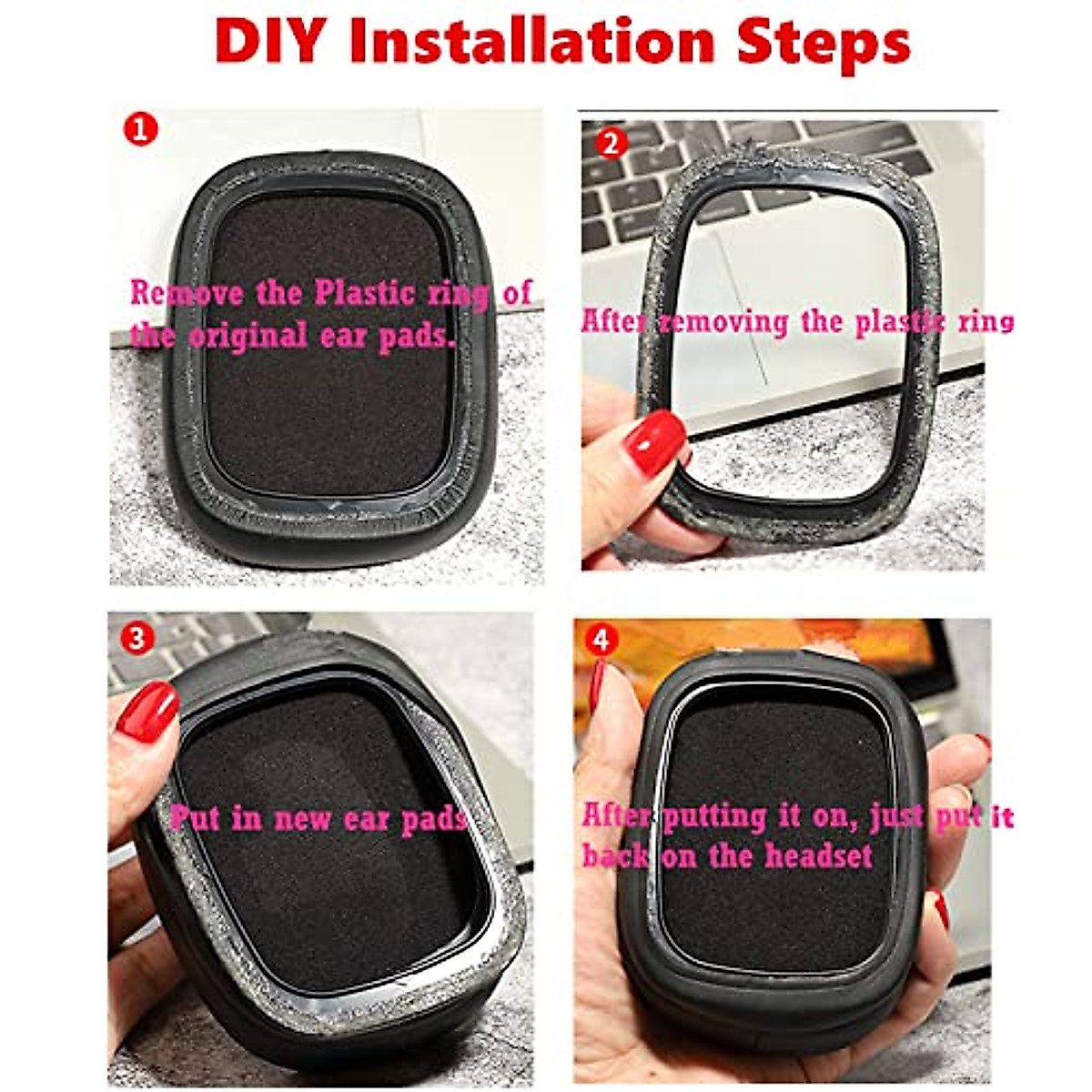 DIY Installation Steps

1

Remove the Plastic ring of the original ear pads.

2

After removing the plastic ring

3

Put in new ear pads

4

After putting it on, just put it back on the headset