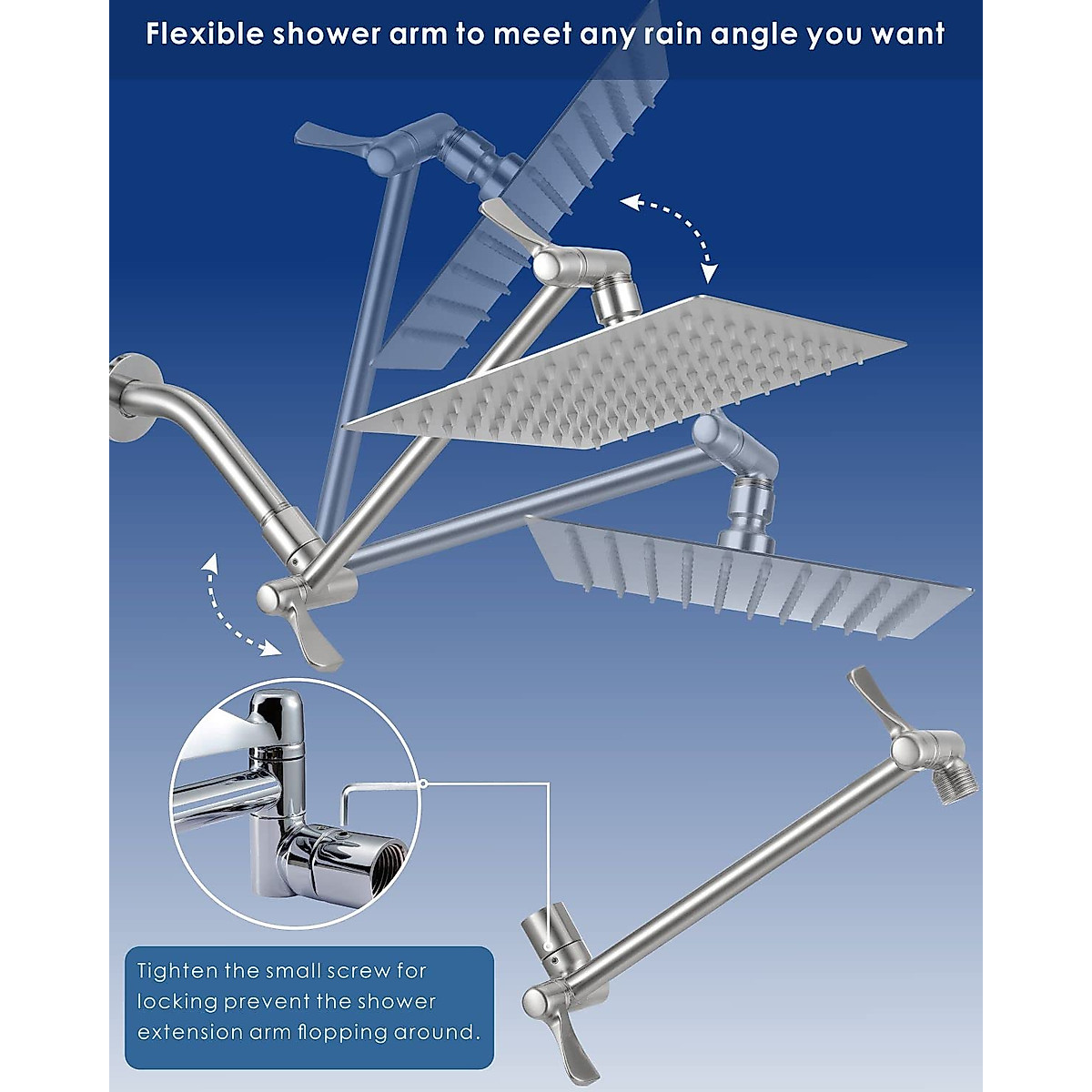 Flexible shower arm to meet any rain angle you want

Tighten the small screw for locking prevent the shower extension arm flopping around.