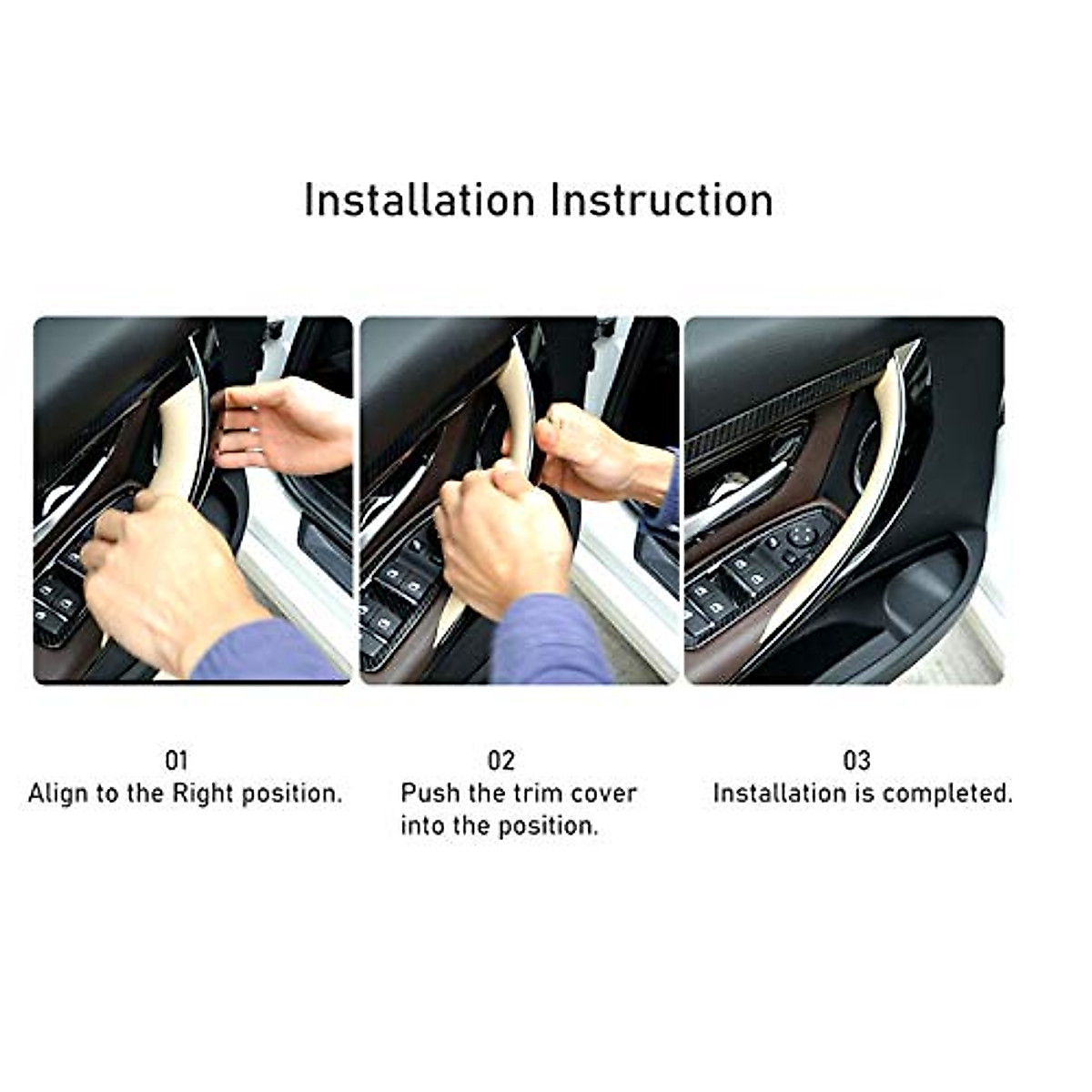 Installation Instruction

01
Align to the Right position.

02
Push the trim cover into the position.

03
Installation is completed.