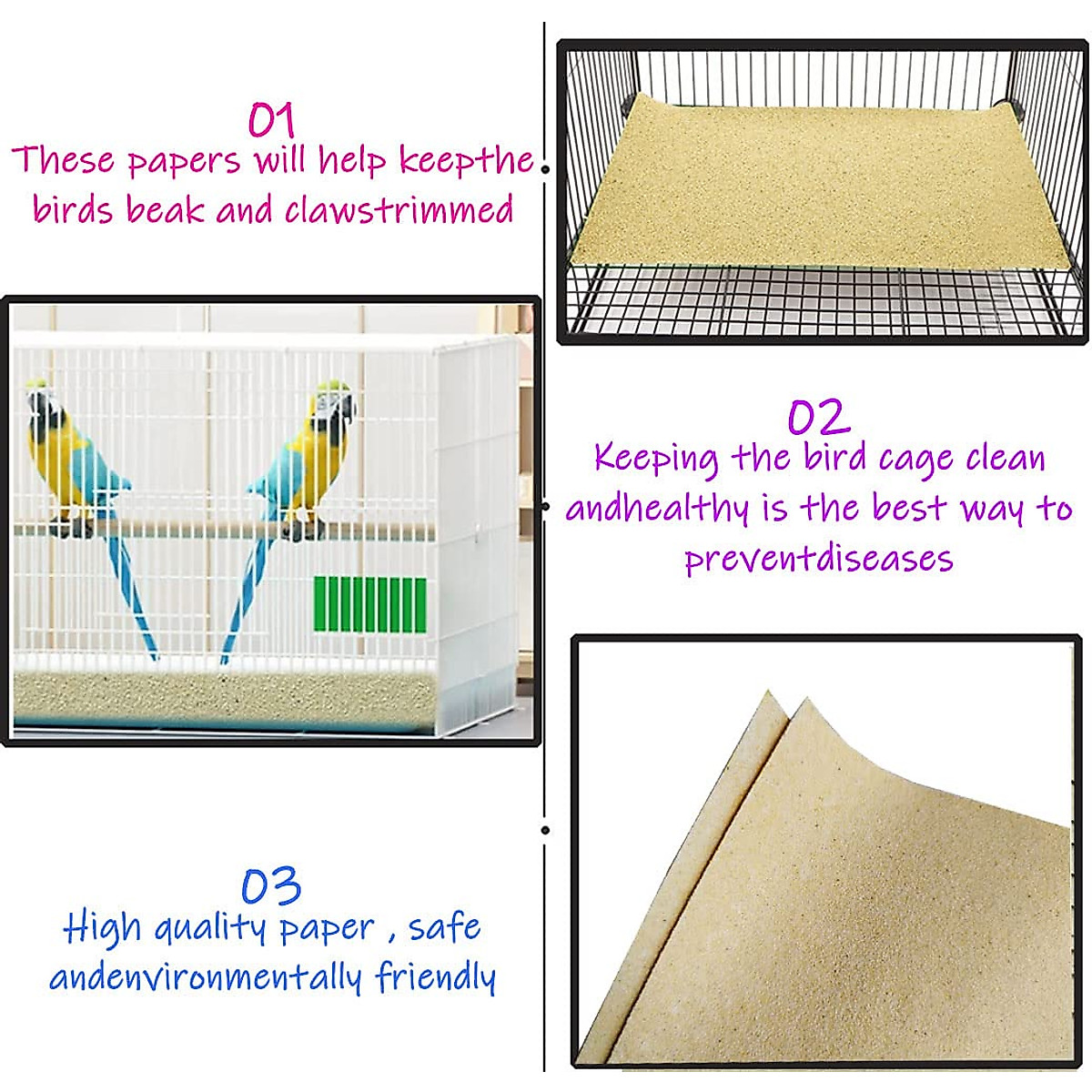 01
These papers will help keepthe birds beak and clawstrimmed

02
Keeping the bird cage clean andhealthy is the best way to preventdiseases

03
High quality paper , safe andenvironmentally friendly