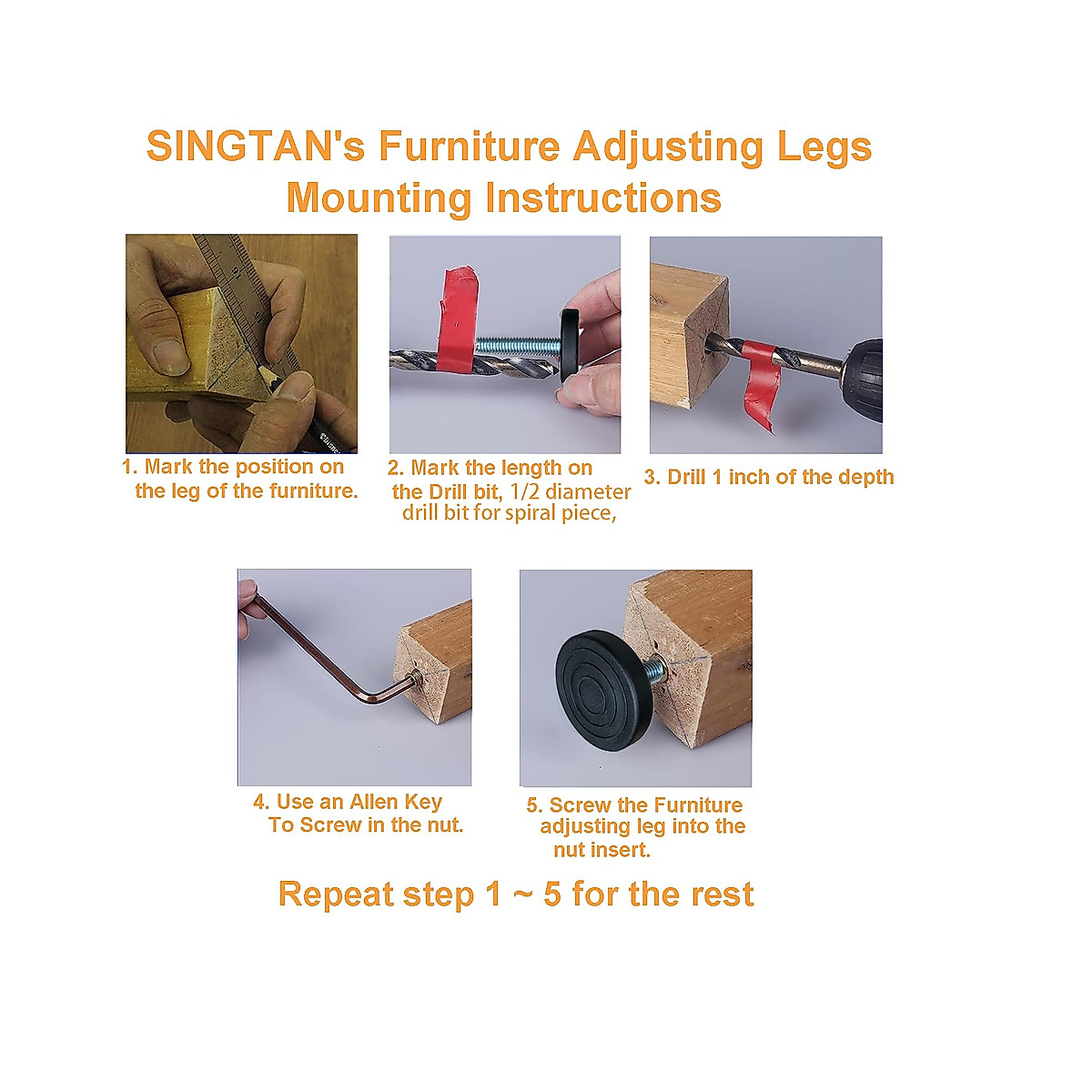 SINGTAN's Furniture Adjusting Legs Mounting Instructions

1. Mark the position on the leg of the furniture.

2. Mark the length on the Drill bit, 1/2 diameter drill bit for spiral piece,

3. Drill 1 inch of the depth

4. Use an Allen Key To Screw in the nut.

5. Screw the Furniture adjusting leg into the nut insert.

Repeat step 1 ~ 5 for the rest