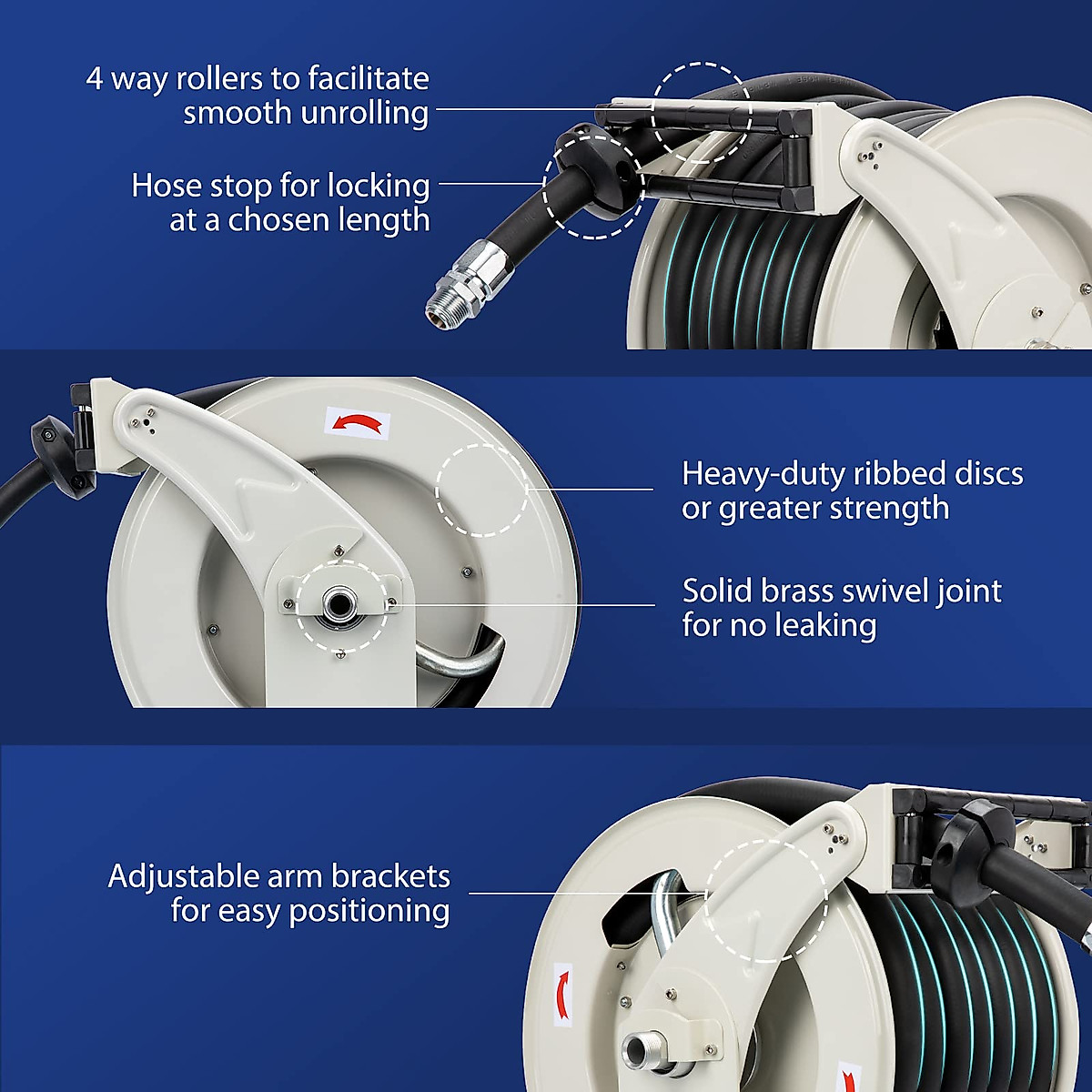 4 way rollers to facilitate smooth unrolling

Hose stop for locking at a chosen length

Heavy-duty ribbed discs or greater strength

Solid brass swivel joint for no leaking

Adjustable arm brackets for easy positioning