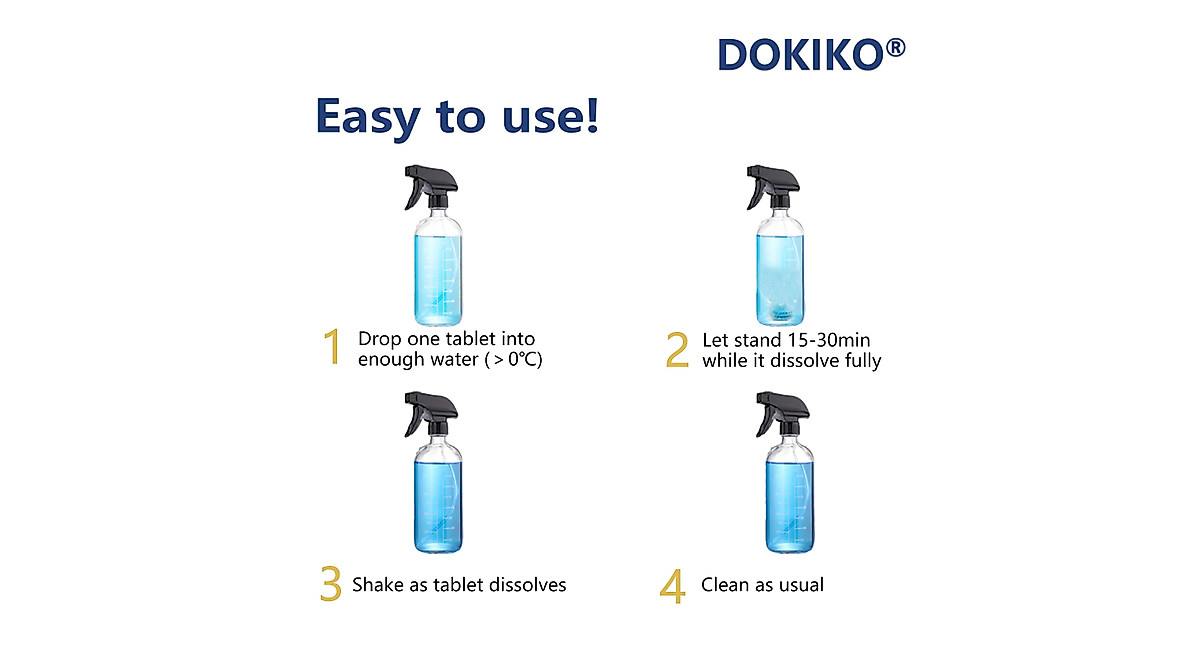 DOKIKO®

Easy to use!

1 Drop one tablet into enough water ( > 0℃)

2 Let stand 15-30min while it dissolve fully

3 Shake as tablet dissolves

4 Clean as usual