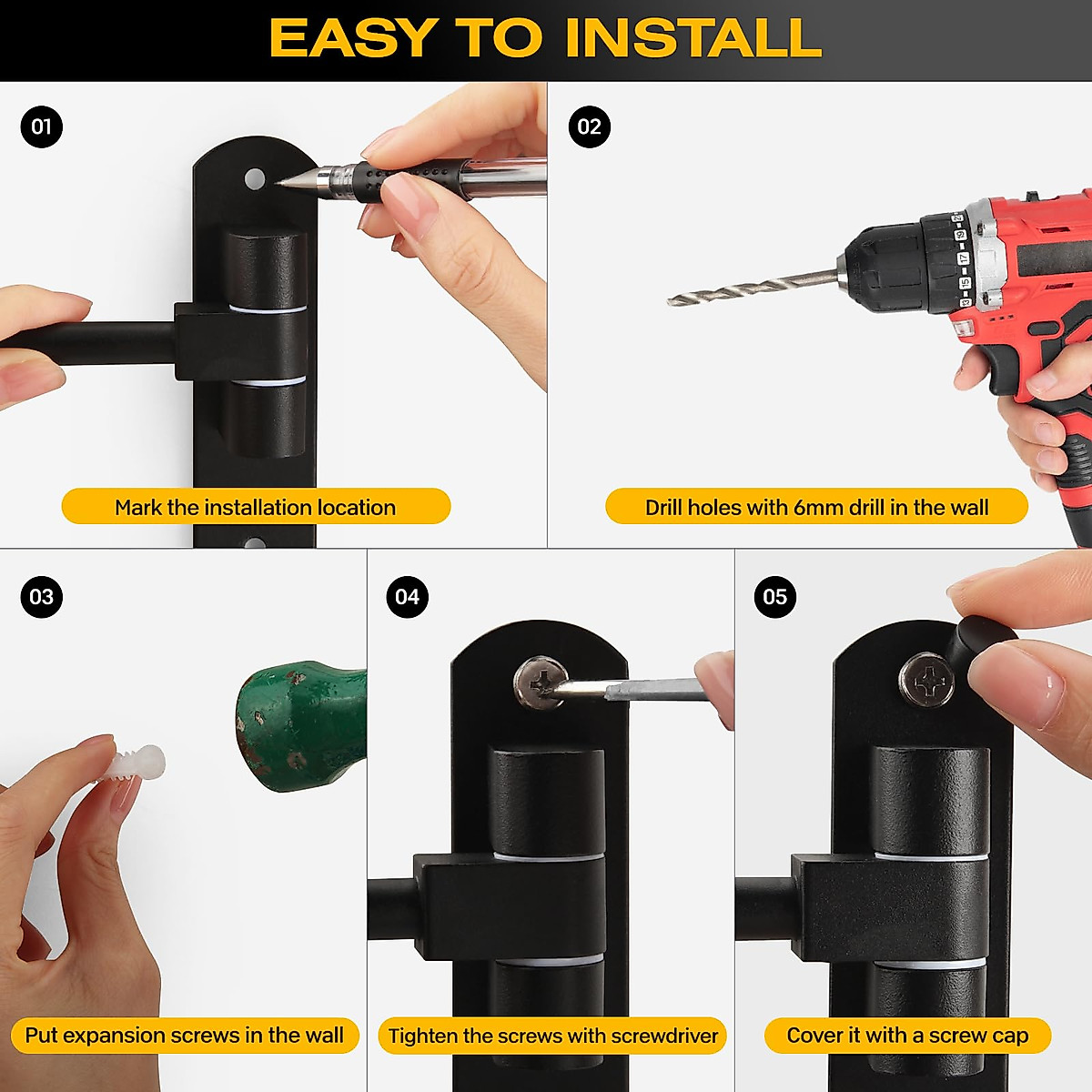 EASY TO INSTALL

01

Mark the installation location

02

Drill holes with 6mm drill in the wall

03

Put expansion screws in the wall

04

Tighten the screws with screwdriver

05

Cover it with a screw cap