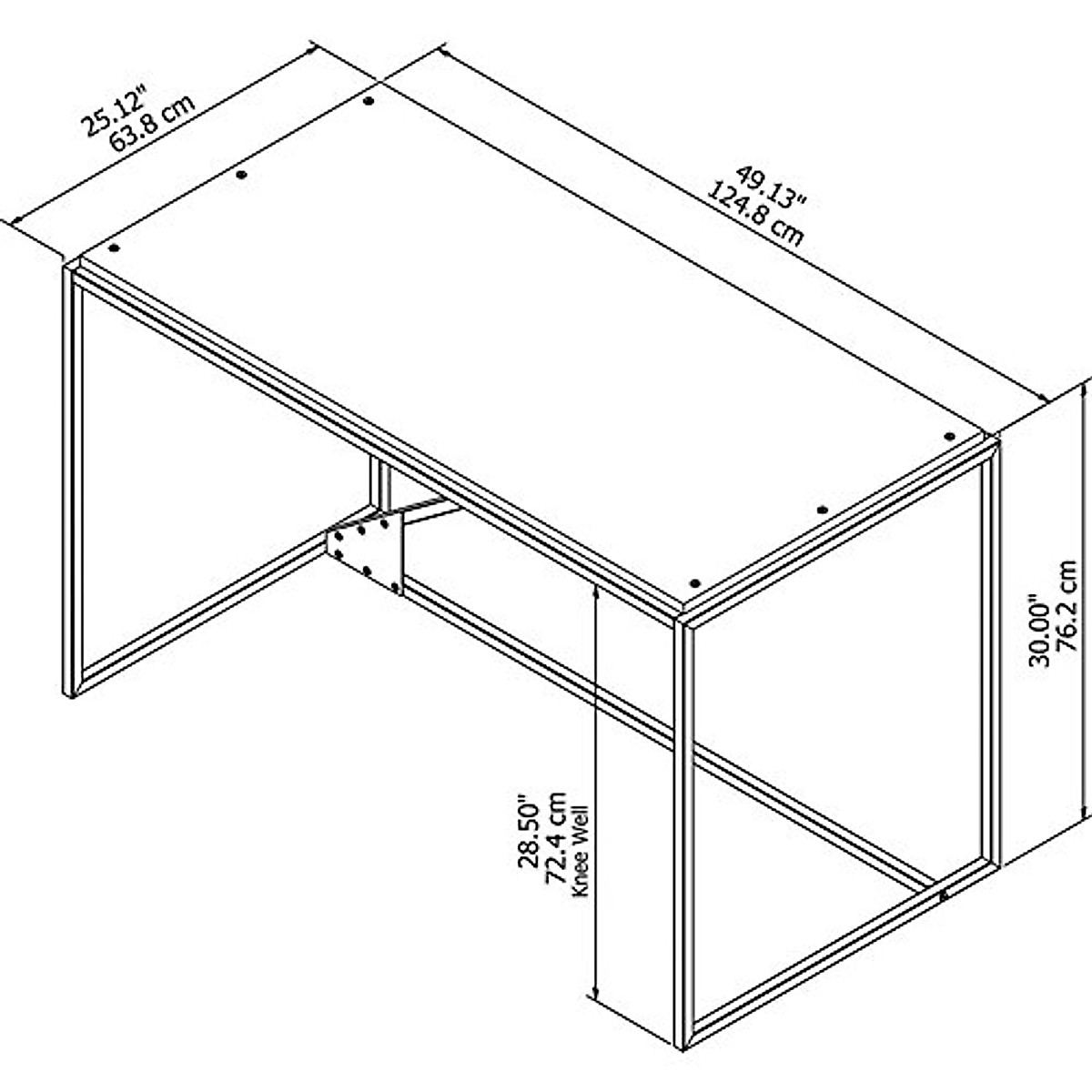 25.12"
63.8 cm

49.13"
124.8 cm

30.00"
76.2 cm

28.50"
72.4 cm
Knee Well