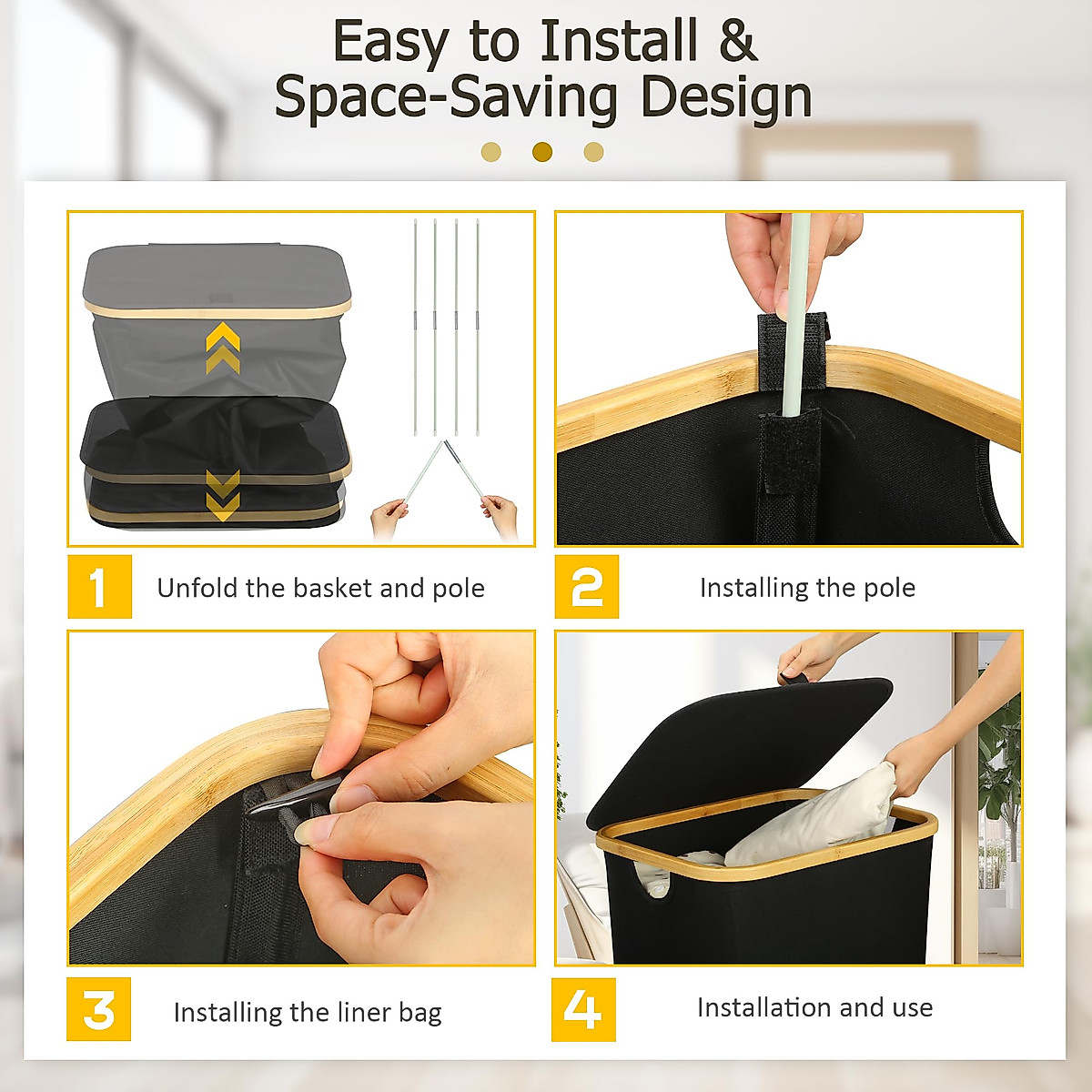 Easy to Install &
Space-Saving Design

1 Unfold the basket and pole

2 Installing the pole

3 Installing the liner bag

4 Installation and use