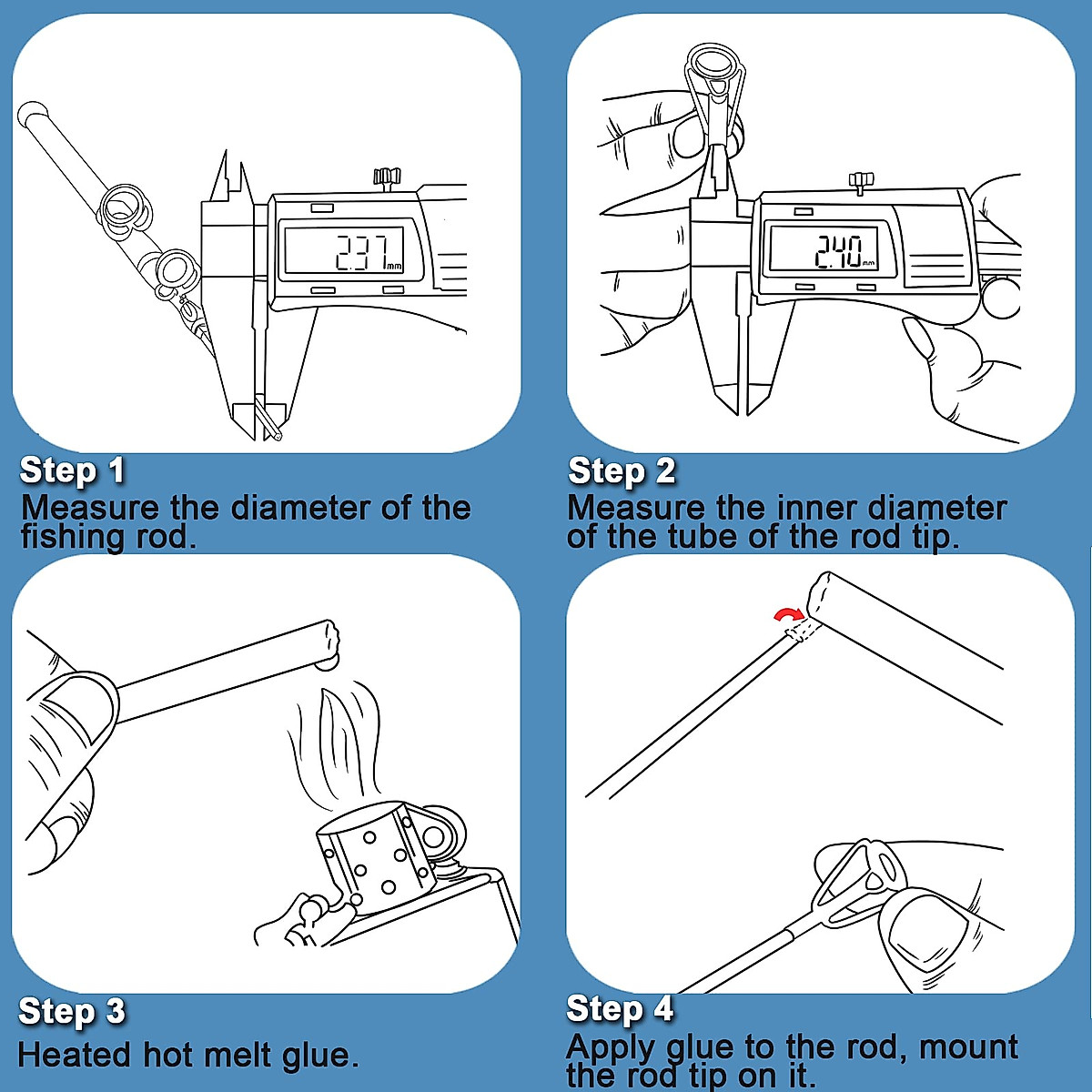 2.37 mm

Step 1
Measure the diameter of the fishing rod.

2.40 mm

Step 2
Measure the inner diameter of the tube of the rod tip.

Step 3
Heated hot melt glue.

Step 4
Apply glue to the rod, mount the rod tip on it.