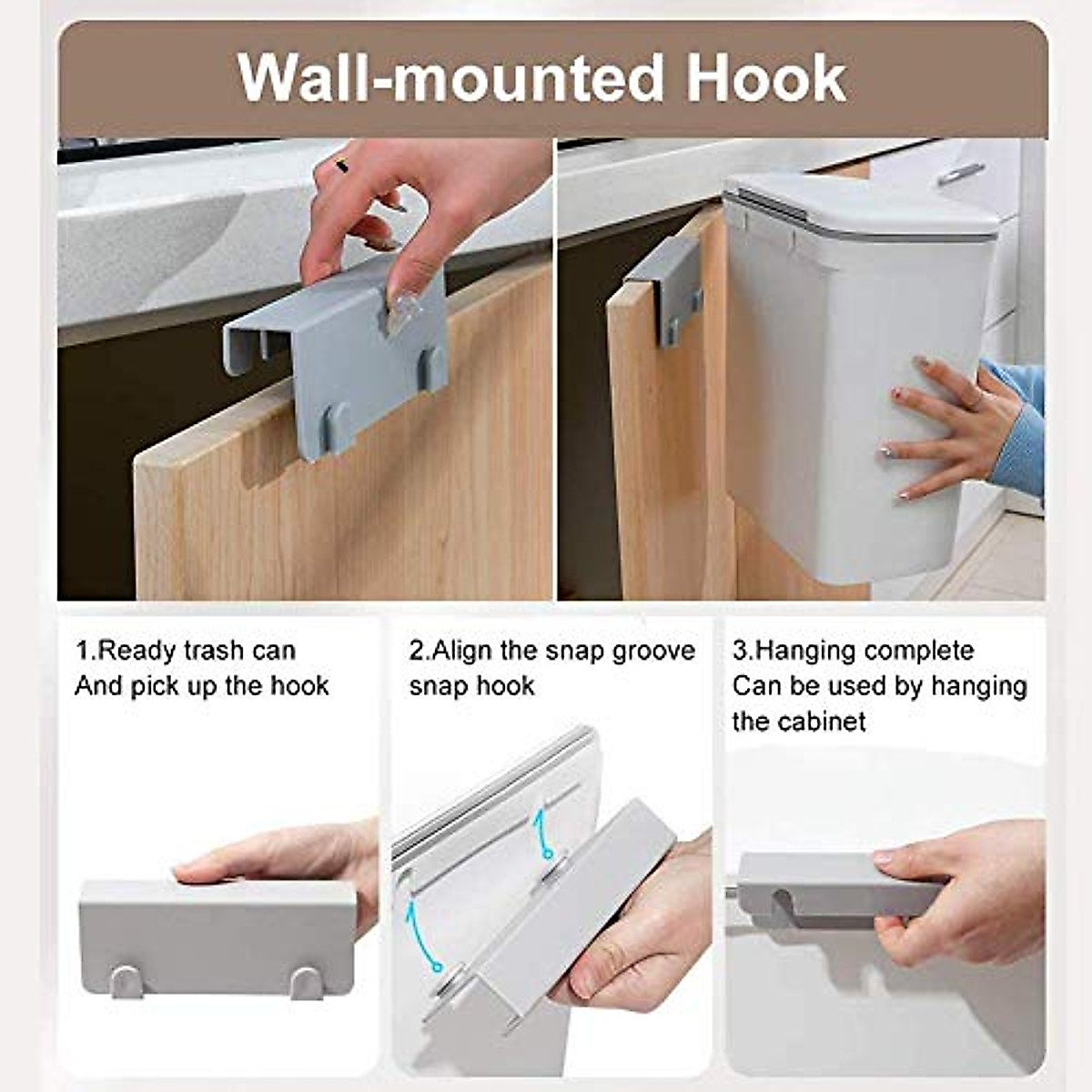 Wall-mounted Hook

1.Ready trash can
And pick up the hook

2.Align the snap groove
snap hook

3.Hanging complete
Can be used by hanging
the cabinet