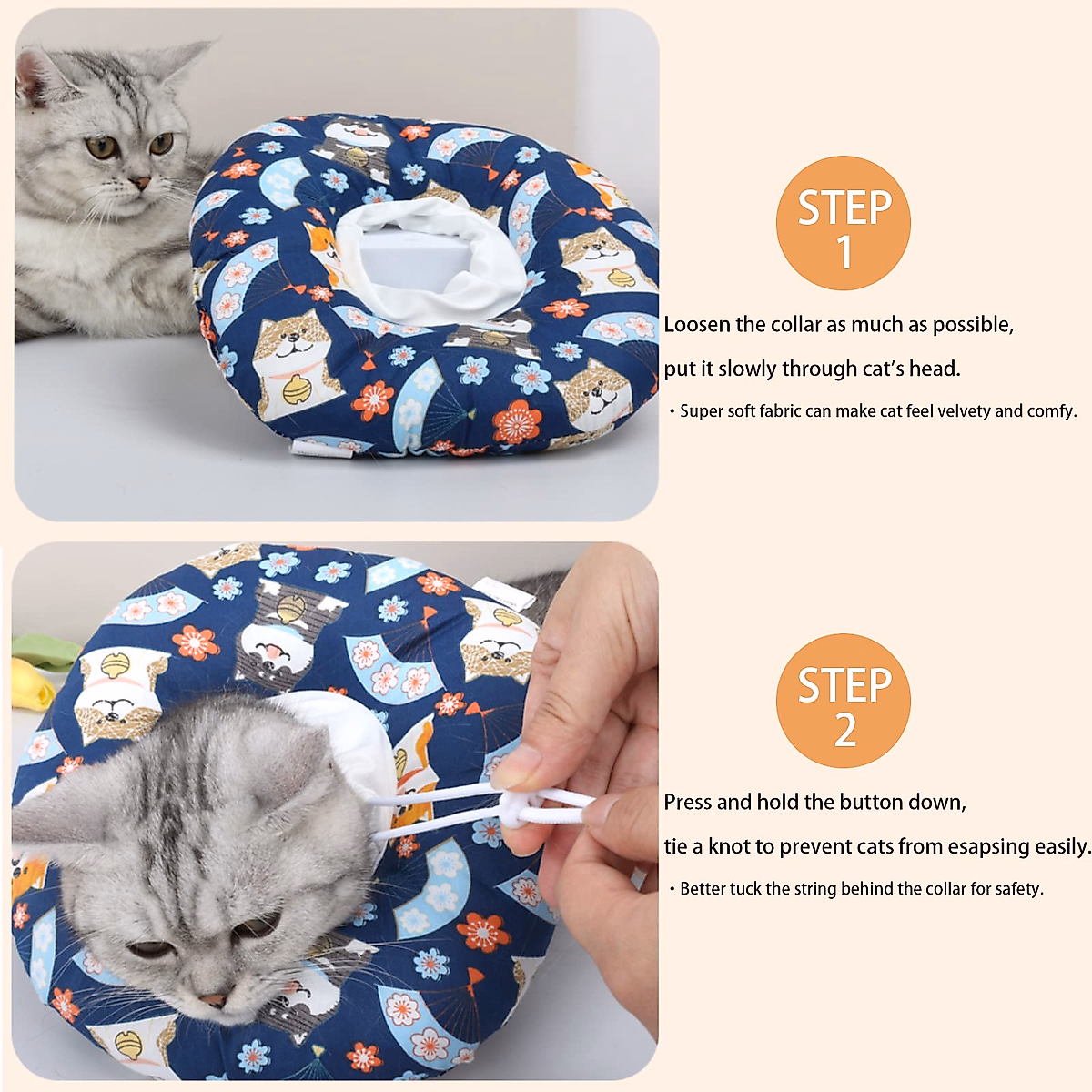 STEP 1

Loosen the collar as much as possible,

put it slowly through cat's head.

• Super soft fabric can make cat feel velvety and comfy.

STEP 2

Press and hold the button down,

tie a knot to prevent cats from esapsing easily.

• Better tuck the string behind the collar for safety.