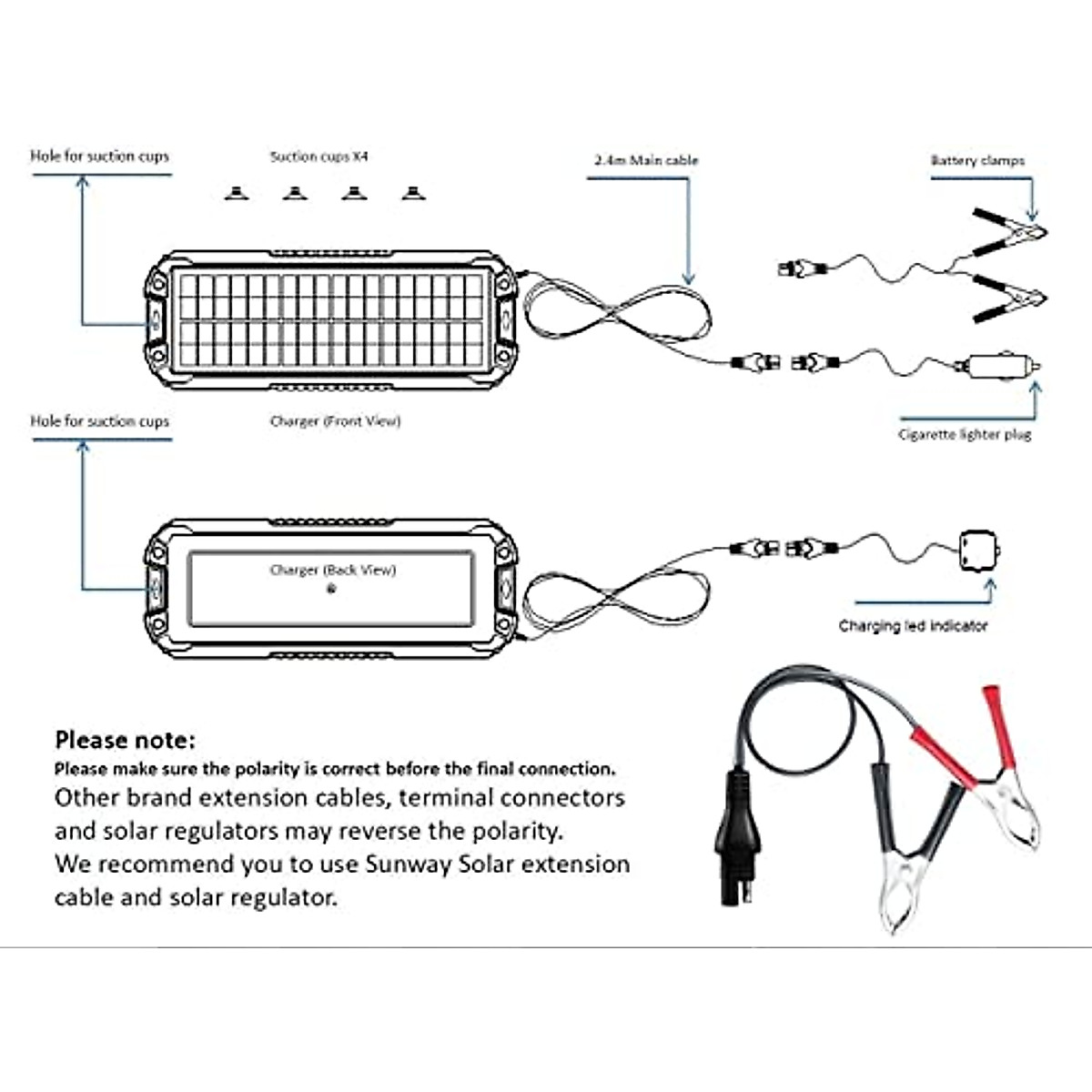 Hole for suction cups

Suction cups X4

2.4m Main cable

Battery clamps

Hole for suction cups

Charger (Front View)

Cigarette lighter plug

Charger (Back View)

Charging led indicator

Please note:
Please make sure the polarity is correct before the final connection.
Other brand extension cables, terminal connectors and solar regulators may reverse the polarity.
We recommend you to use Sunway Solar extension cable and solar regulator.