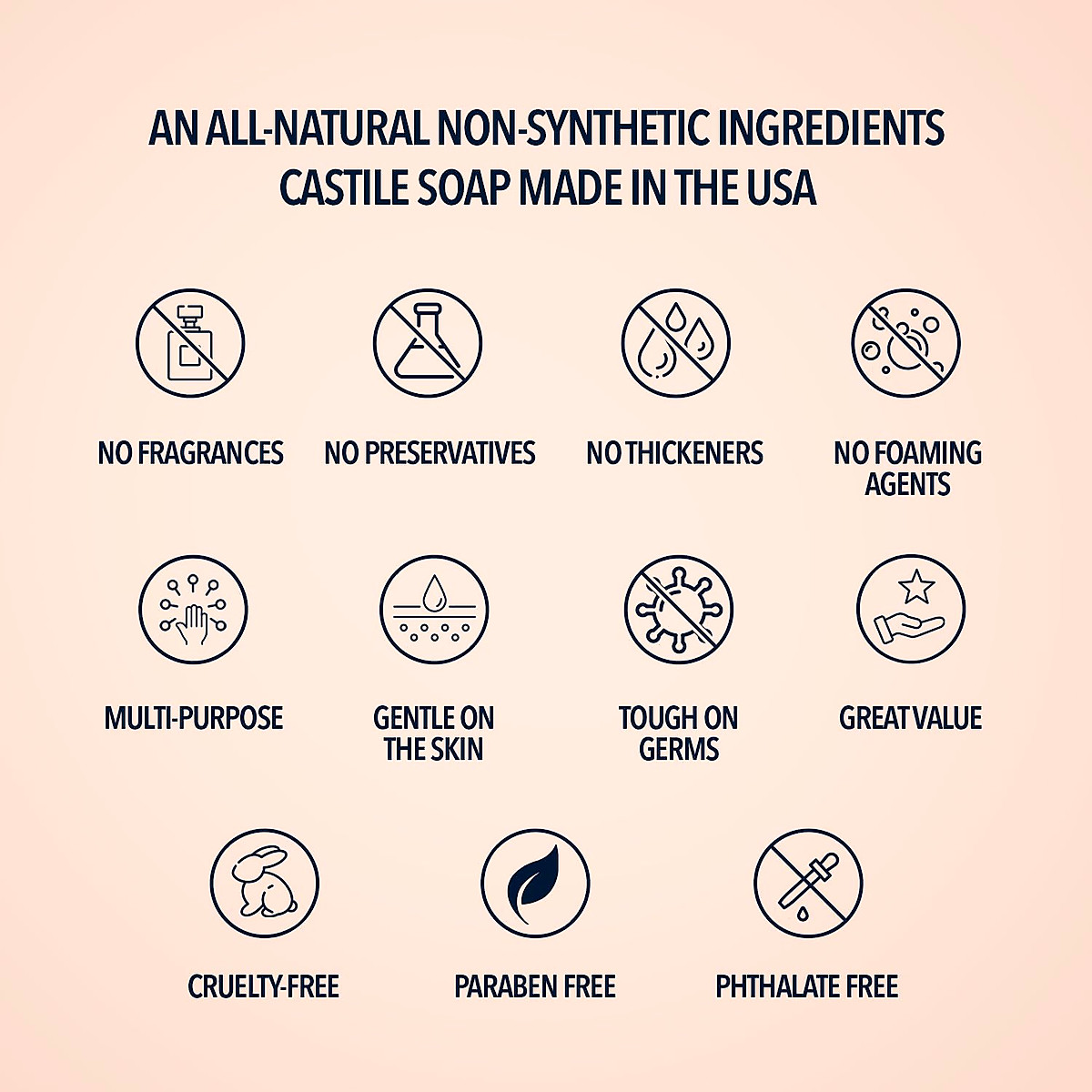 AN ALL-NATURAL NON-SYNTHETIC INGREDIENTS CASTILE SOAP MADE IN THE USA

NO FRAGRANCES

NO PRESERVATIVES

NO THICKENERS

NO FOAMING AGENTS

MULTI-PURPOSE

GENTLE ON THE SKIN

TOUGH ON GERMS

GREAT VALUE

CRUELTY-FREE

PARABEN FREE

PHTHALATE FREE