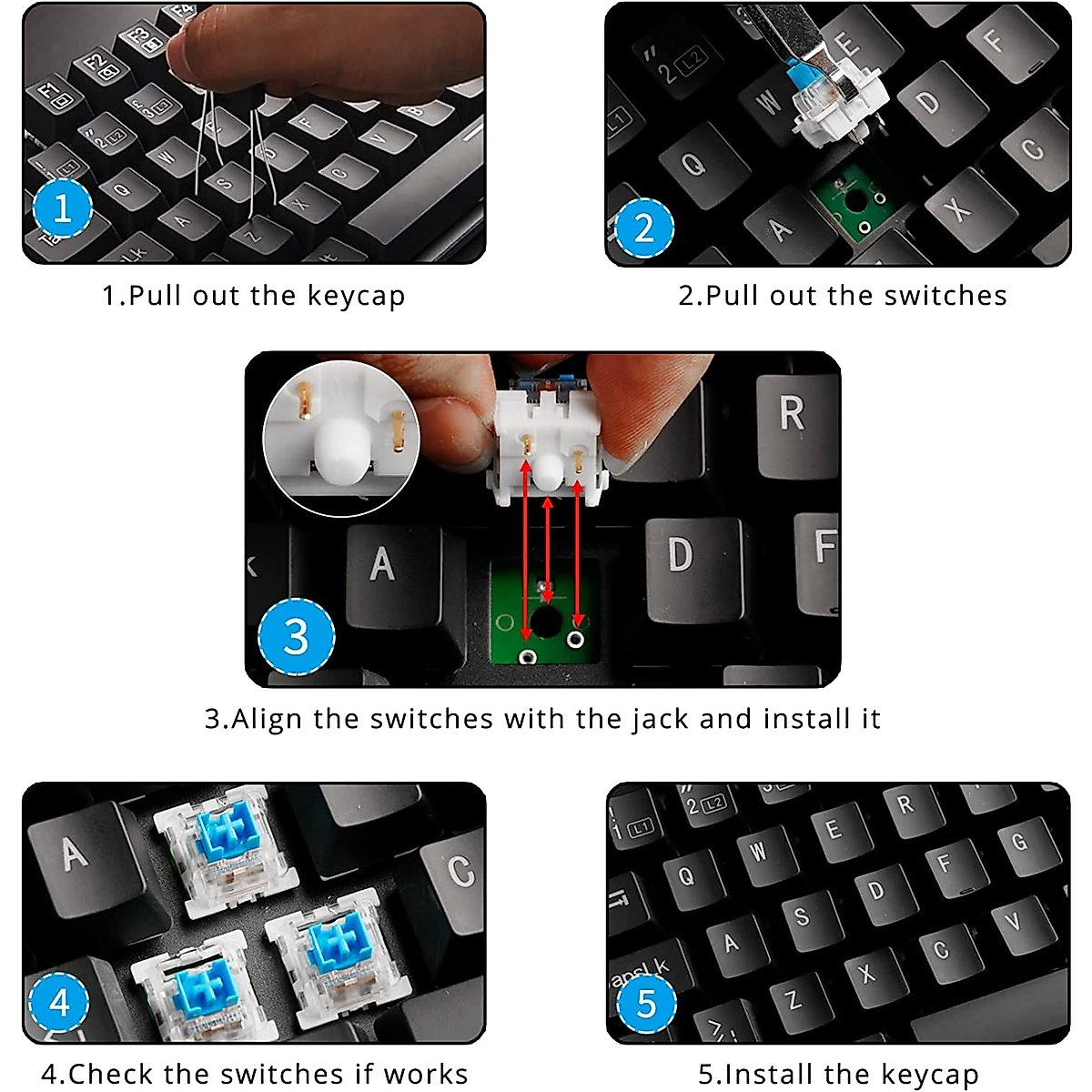 1

1.Pull out the keycap

2

2.Pull out the switches

3

3.Align the switches with the jack and install it

4

4.Check the switches if works

5

5.Install the keycap