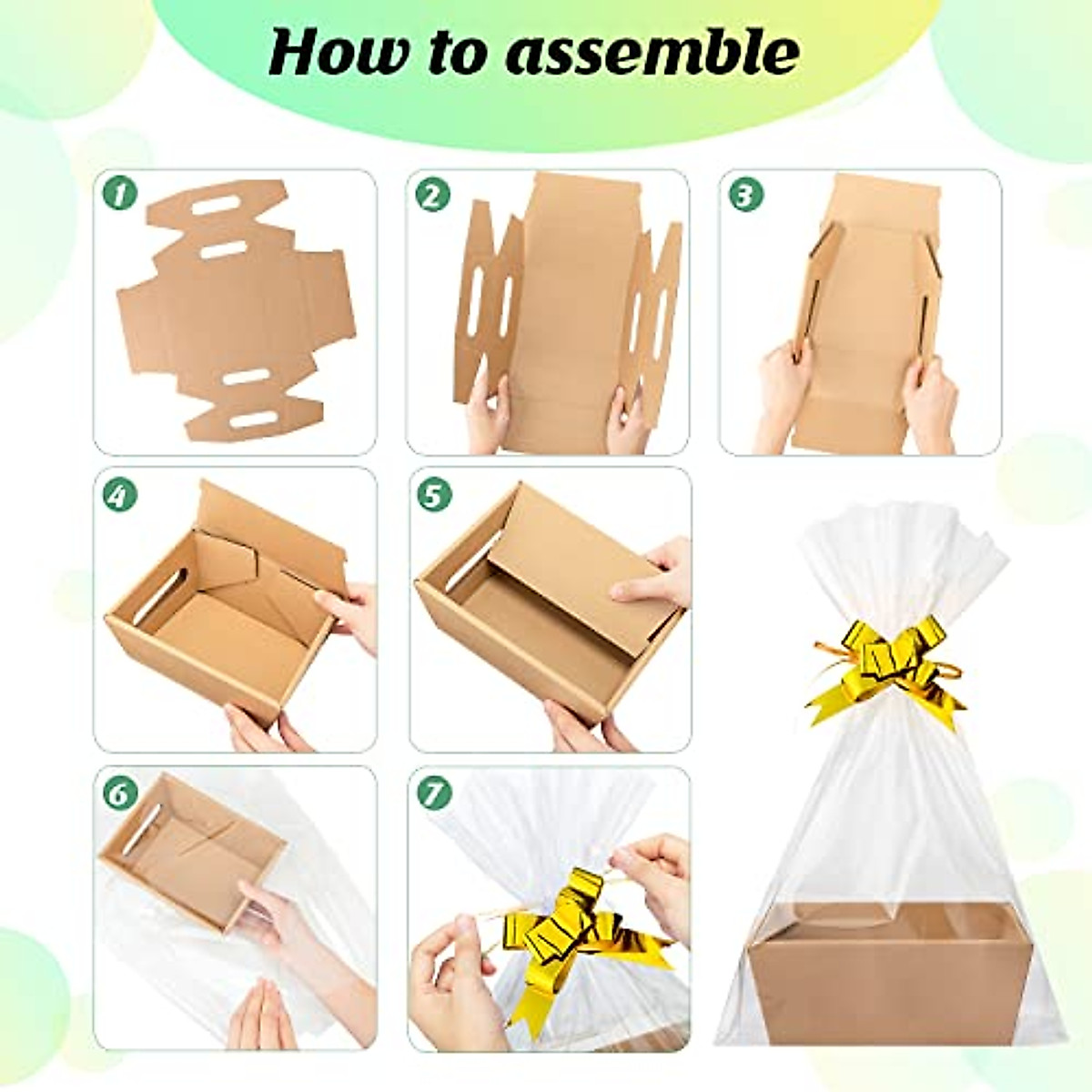 How to assemble

1

2

3

4

5

6

7