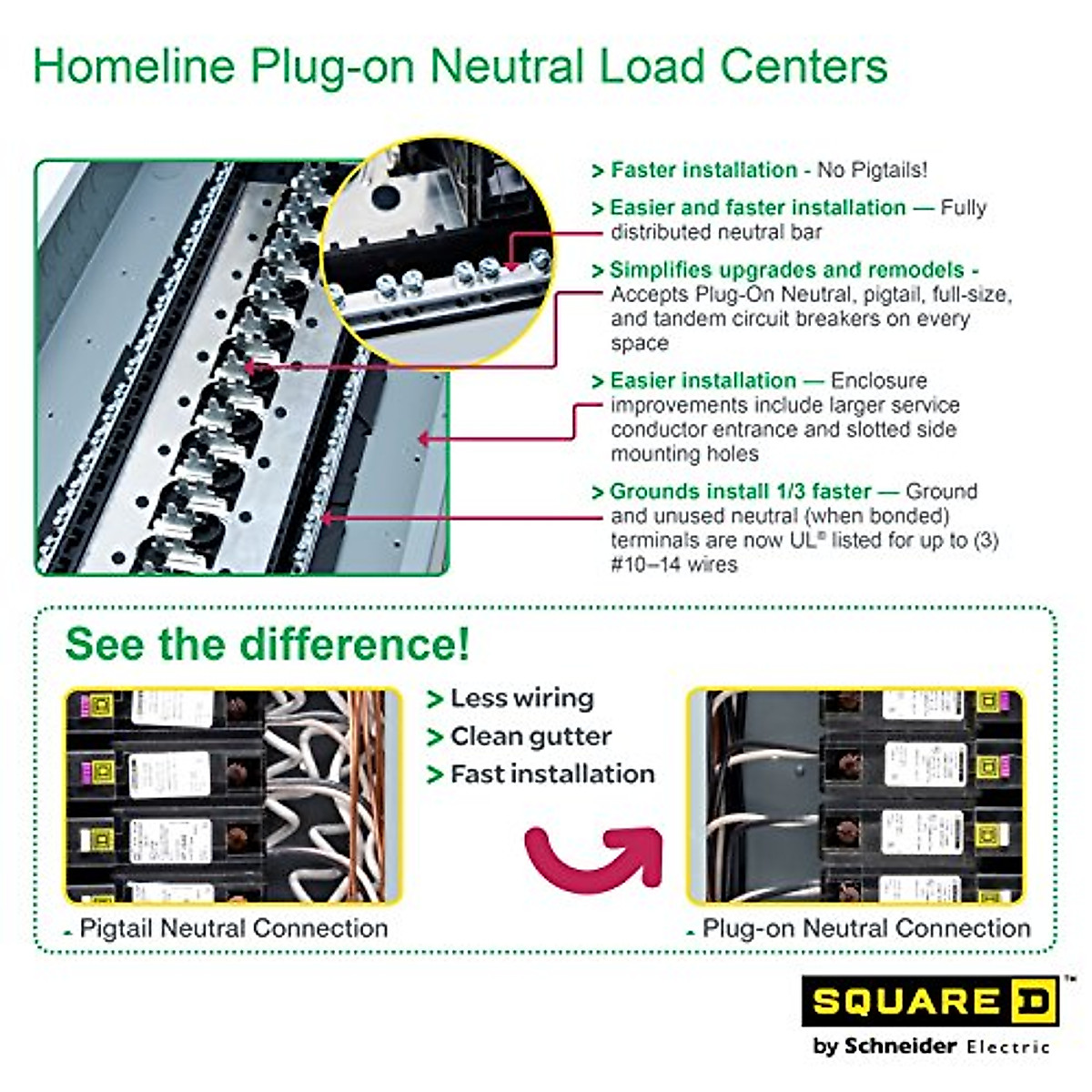 Homeline Plug-on Neutral Load Centers

> Faster installation - No Pigtails!

> Easier and faster installation — Fully distributed neutral bar

> Simplifies upgrades and remodels - Accepts Plug-On Neutral, pigtail, full-size, and tandem circuit breakers on every space

> Easier installation — Enclosure improvements include larger service conductor entrance and slotted side mounting holes

> Grounds install 1/3 faster — Ground and unused neutral (when bonded) terminals are now UL® listed for up to (3) #10–14 wires

See the difference!

> Less wiring
> Clean gutter
> Fast installation

Pigtail Neutral Connection

Plug-on Neutral Connection

SQUARE D™
by Schneider Electric