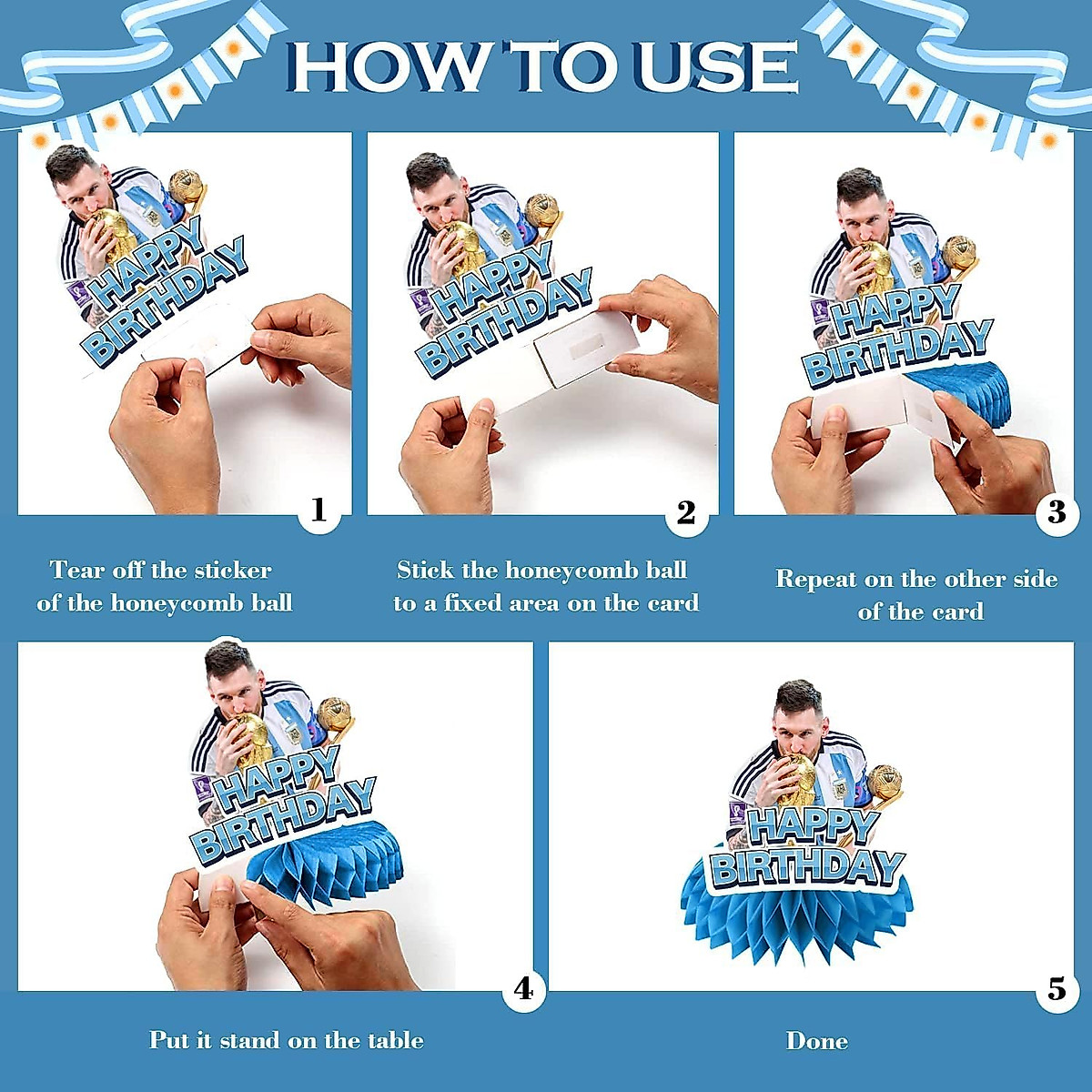 HOW TO USE

HAPPY BIRTHDAY

1

Tear off the sticker of the honeycomb ball

HAPPY BIRTHDAY

2

Stick the honeycomb ball to a fixed area on the card

HAPPY BIRTHDAY

3

Repeat on the other side of the card

HAPPY BIRTHDAY

4

Put it stand on the table

HAPPY BIRTHDAY

5

Done