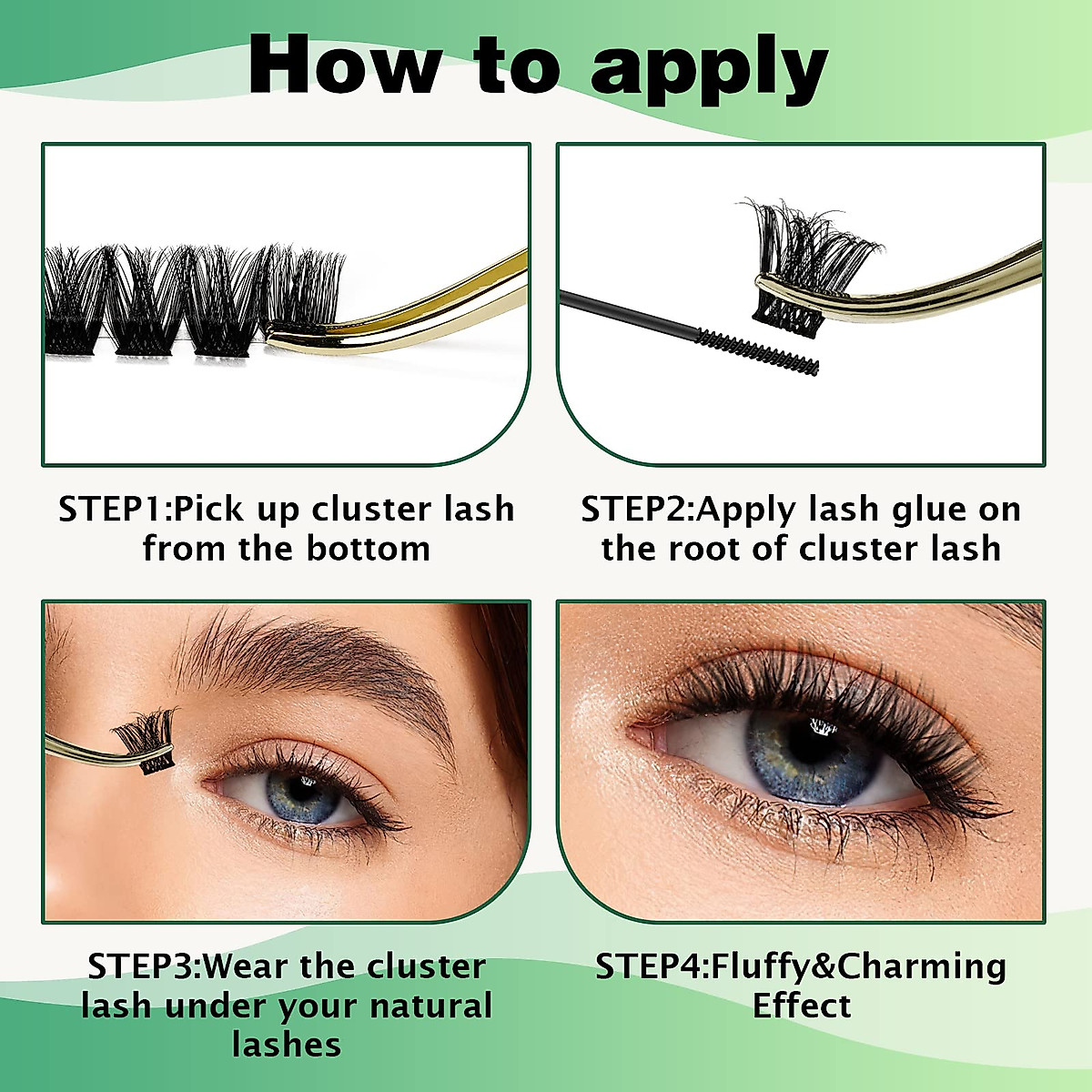 How to apply

STEP1:Pick up cluster lash from the bottom

STEP2:Apply lash glue on the root of cluster lash

STEP3:Wear the cluster lash under your natural lashes

STEP4:Fluffy&Charming Effect