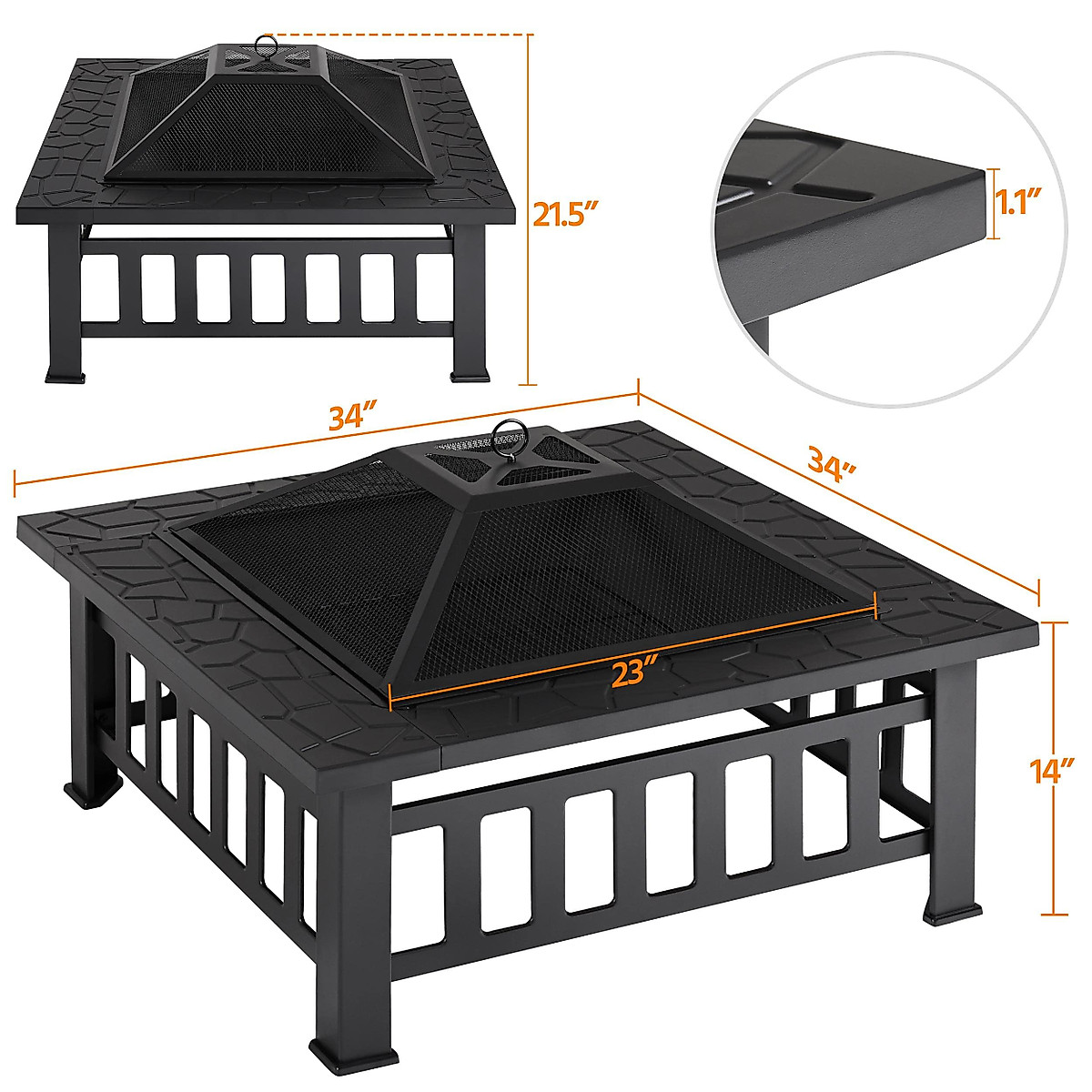 21.5″

1.1″

34″

34″

23″

14″