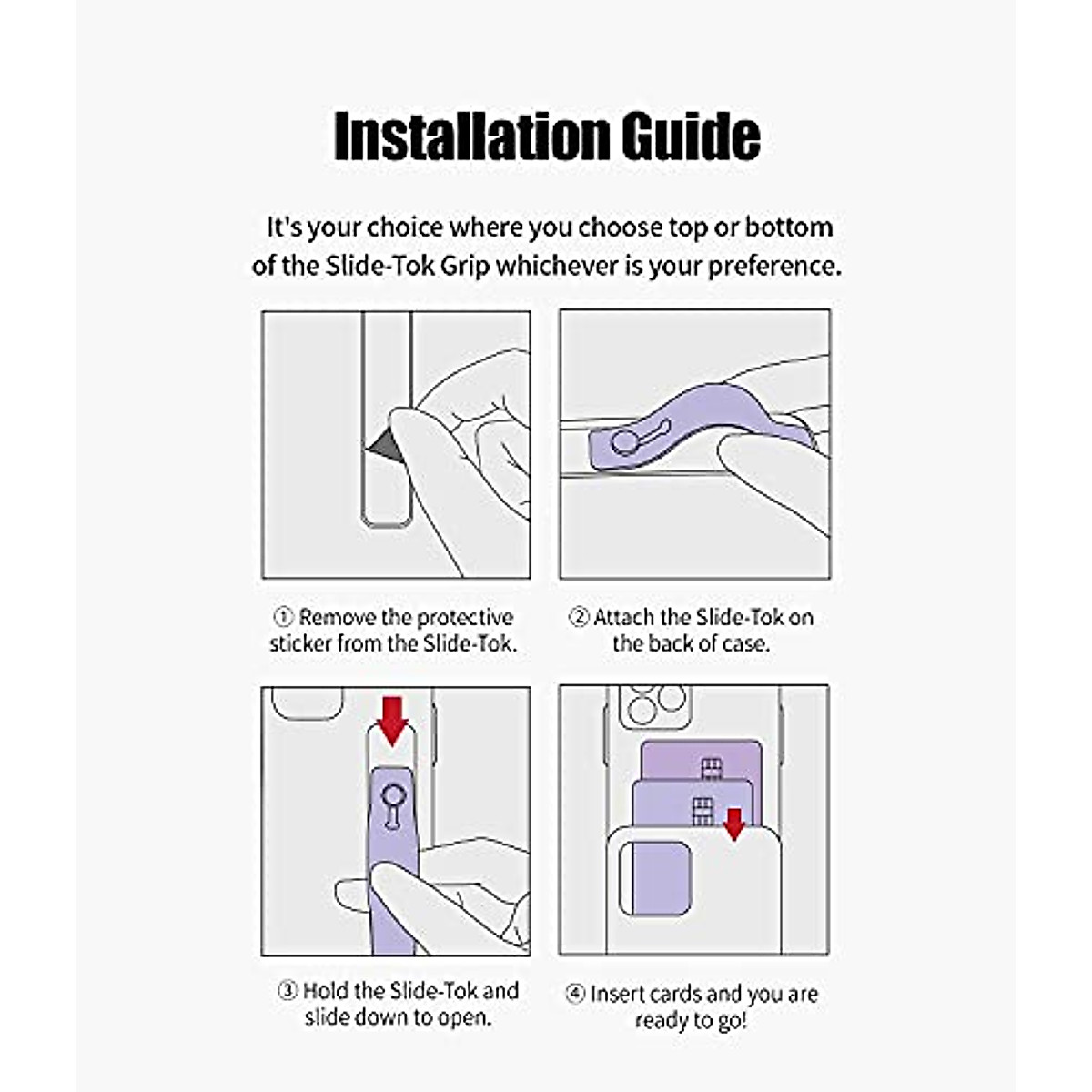 Installation Guide

It's your choice where you choose top or bottom of the Slide-Tok Grip whichever is your preference.

① Remove the protective sticker from the Slide-Tok.

② Attach the Slide-Tok on the back of case.

③ Hold the Slide-Tok and slide down to open.

④ Insert cards and you are ready to go!