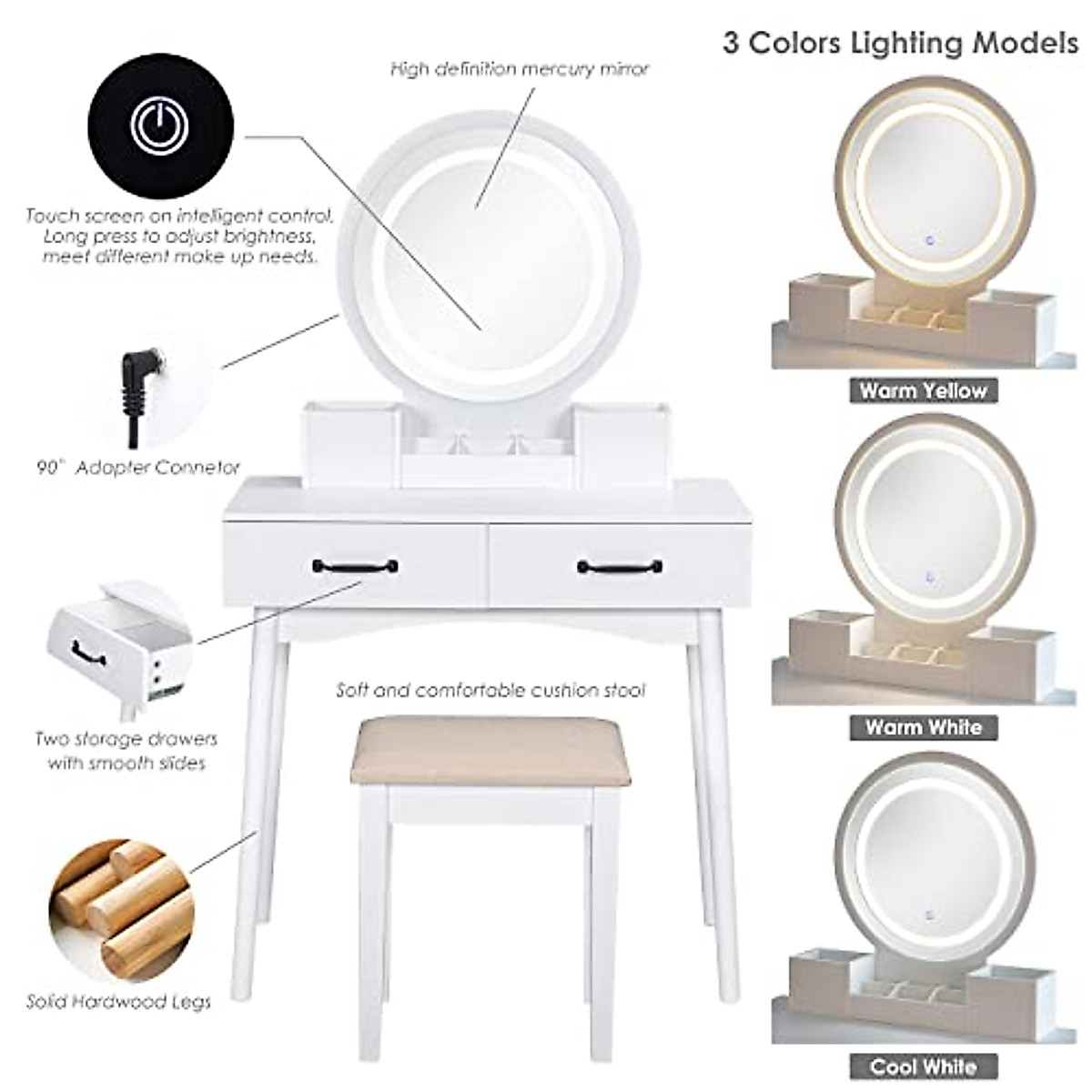 3 Colors Lighting Models

High definition mercury mirror

Touch screen on intelligent control. Long press to adjust brightness, meet different make up needs.

90° Adapter Connetor

Two storage drawers with smooth slides

Soft and comfortable cushion stool

Solid Hardwood Legs

Warm Yellow

Warm White

Cool White