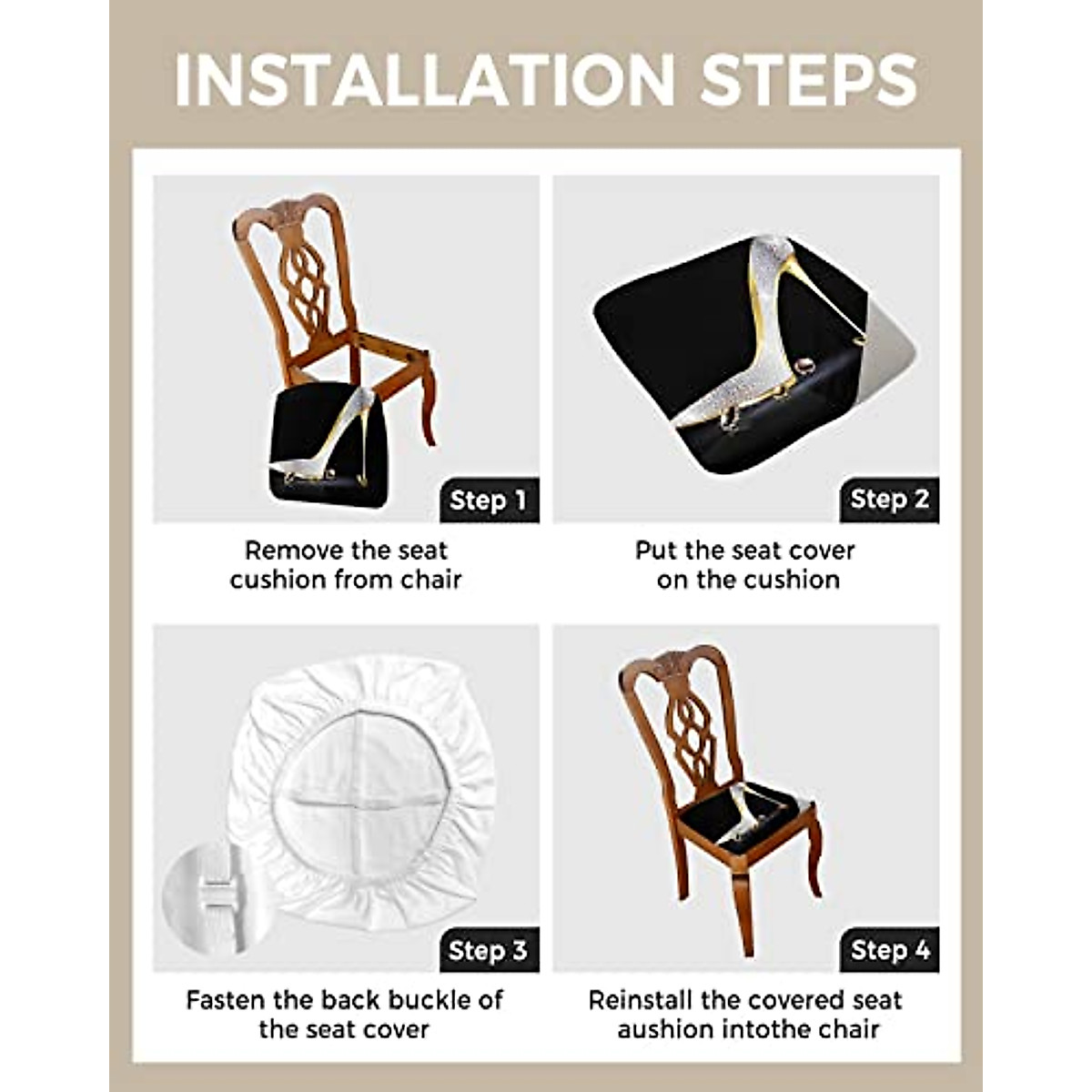 INSTALLATION STEPS

Step 1

Remove the seat cushion from chair

Step 2

Put the seat cover on the cushion

Step 3

Fasten the back buckle of the seat cover

Step 4

Reinstall the covered seat aushion intothe chair