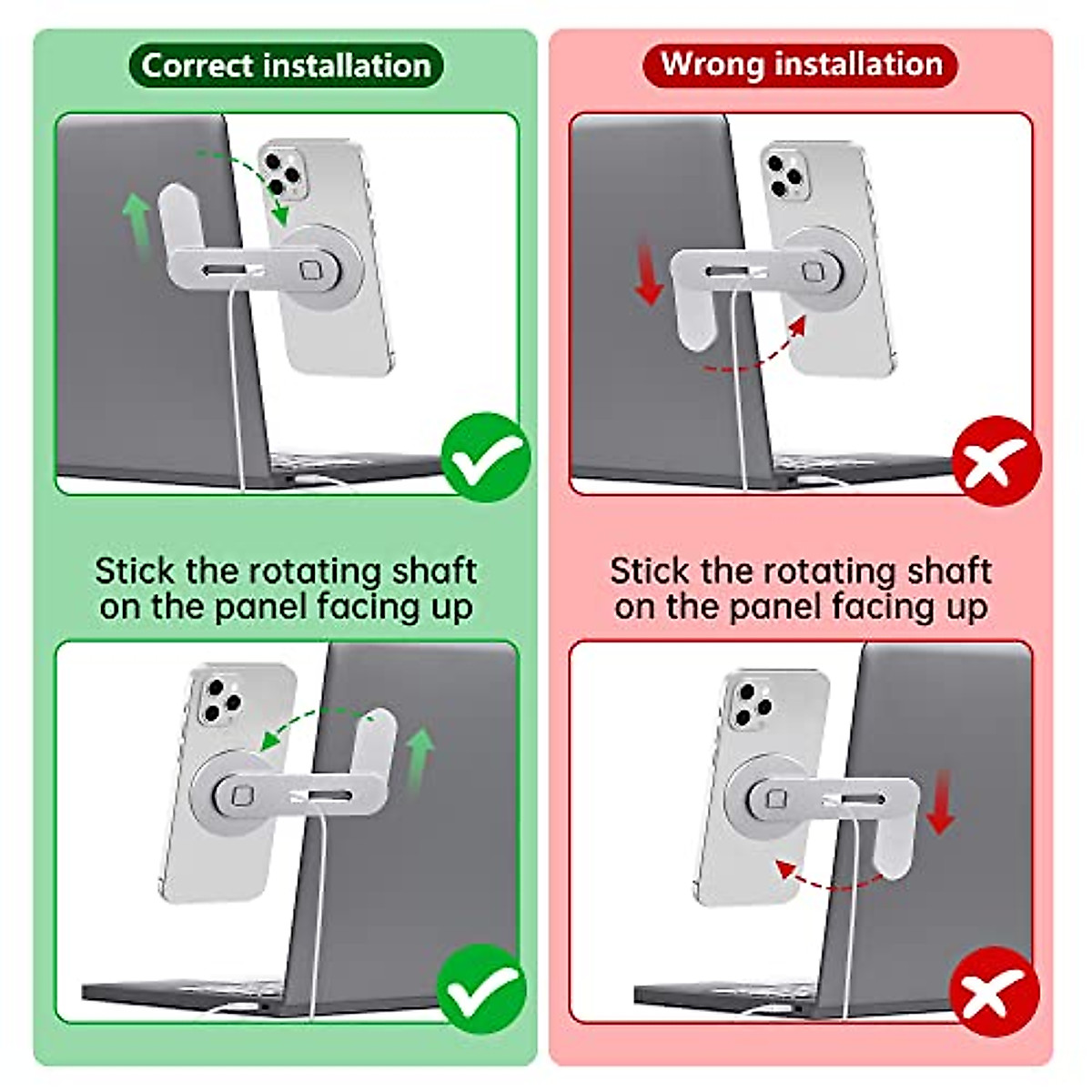 Correct installation

Stick the rotating shaft on the panel facing up

Wrong installation

Stick the rotating shaft on the panel facing up