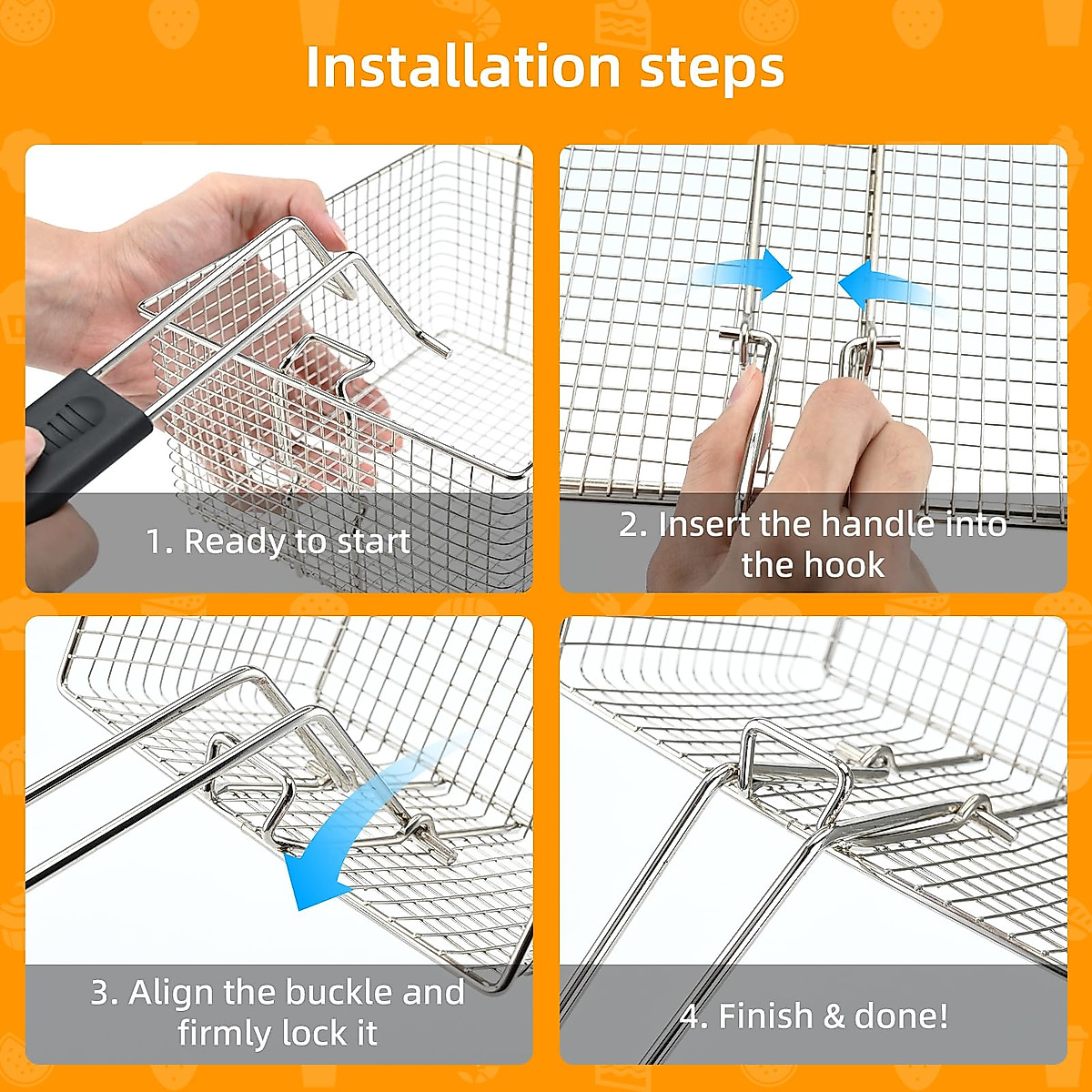 Installation steps

1. Ready to start

2. Insert the handle into the hook

3. Align the buckle and firmly lock it

4. Finish & done!