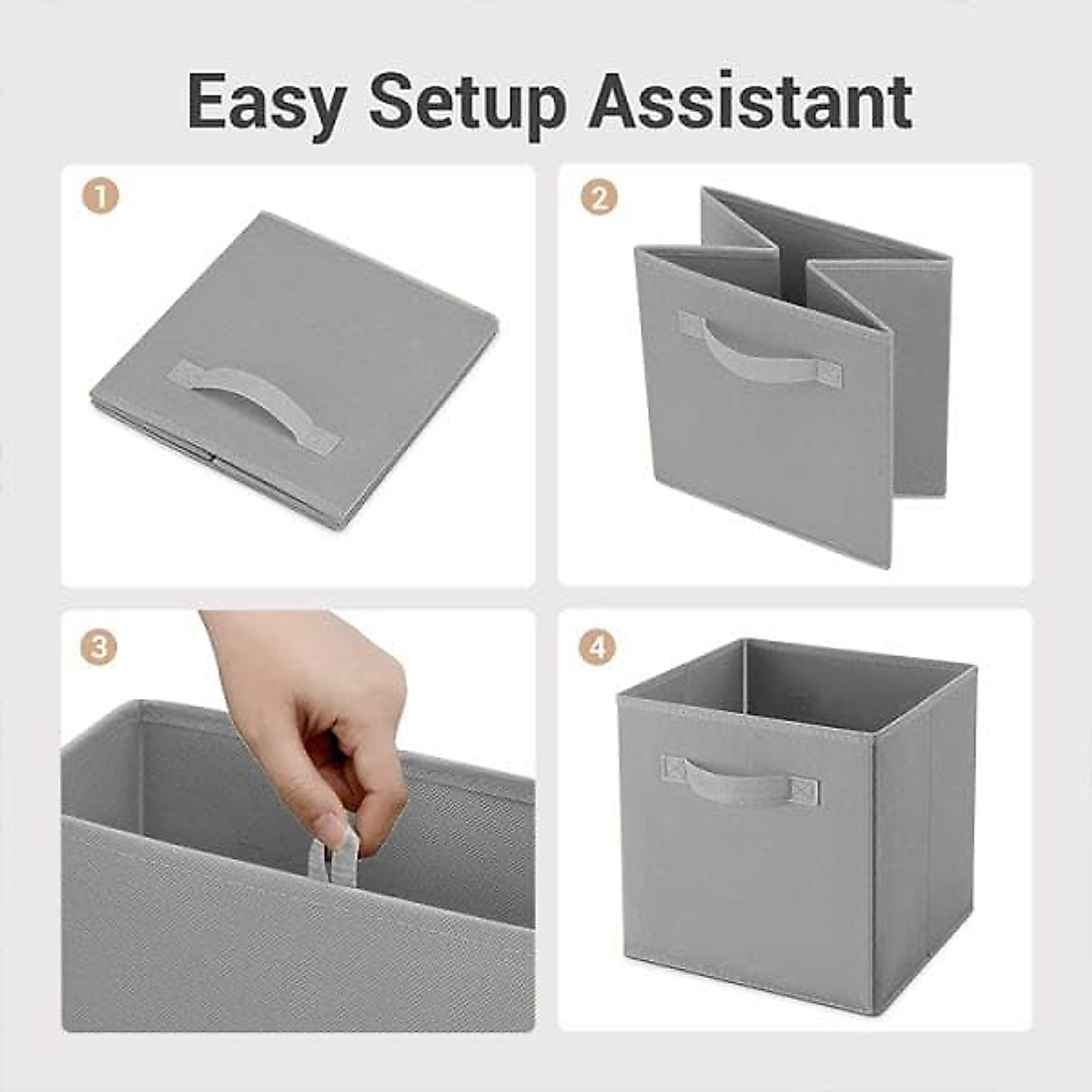 Easy Setup Assistant

1

2

3

4