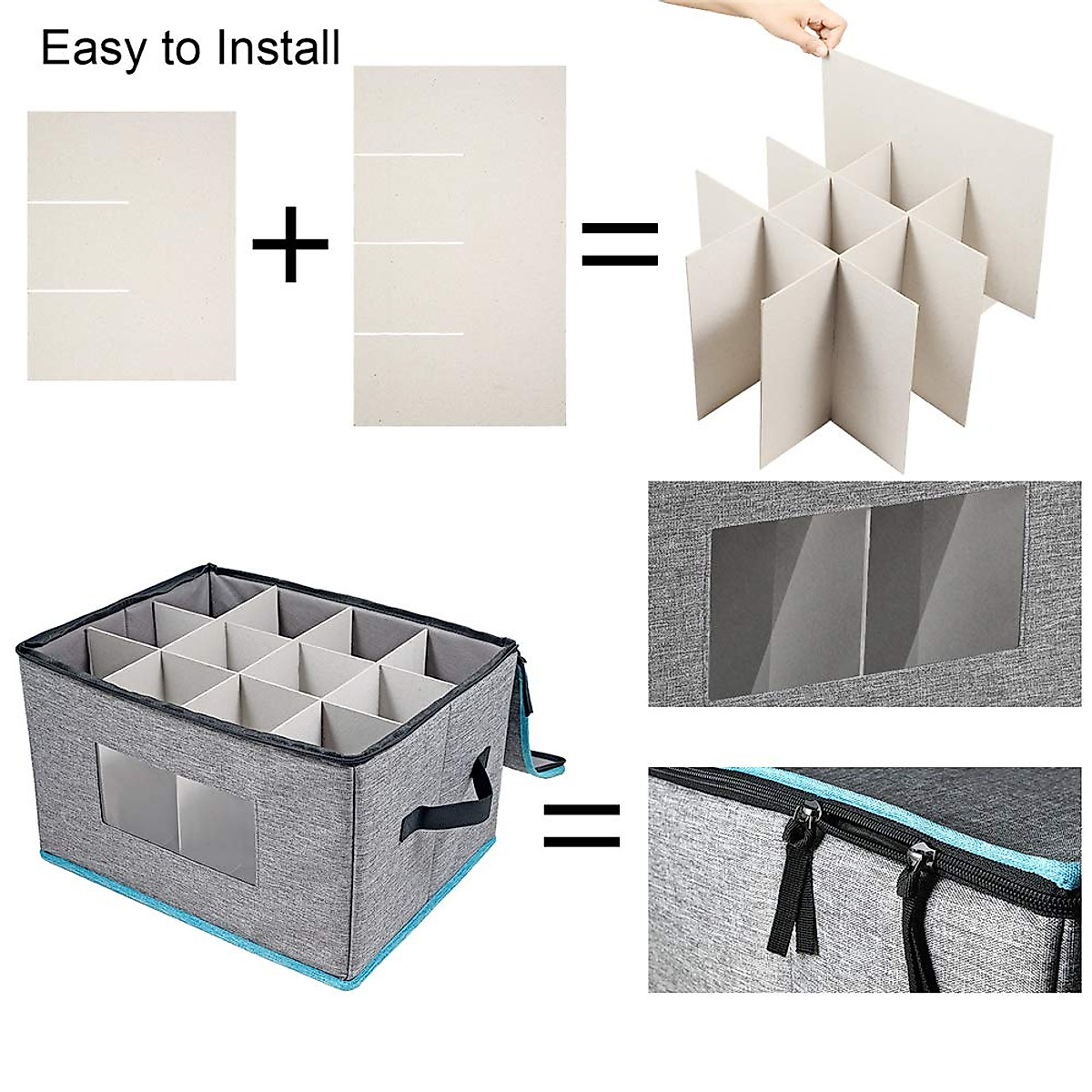 Easy to Install

+

=

=