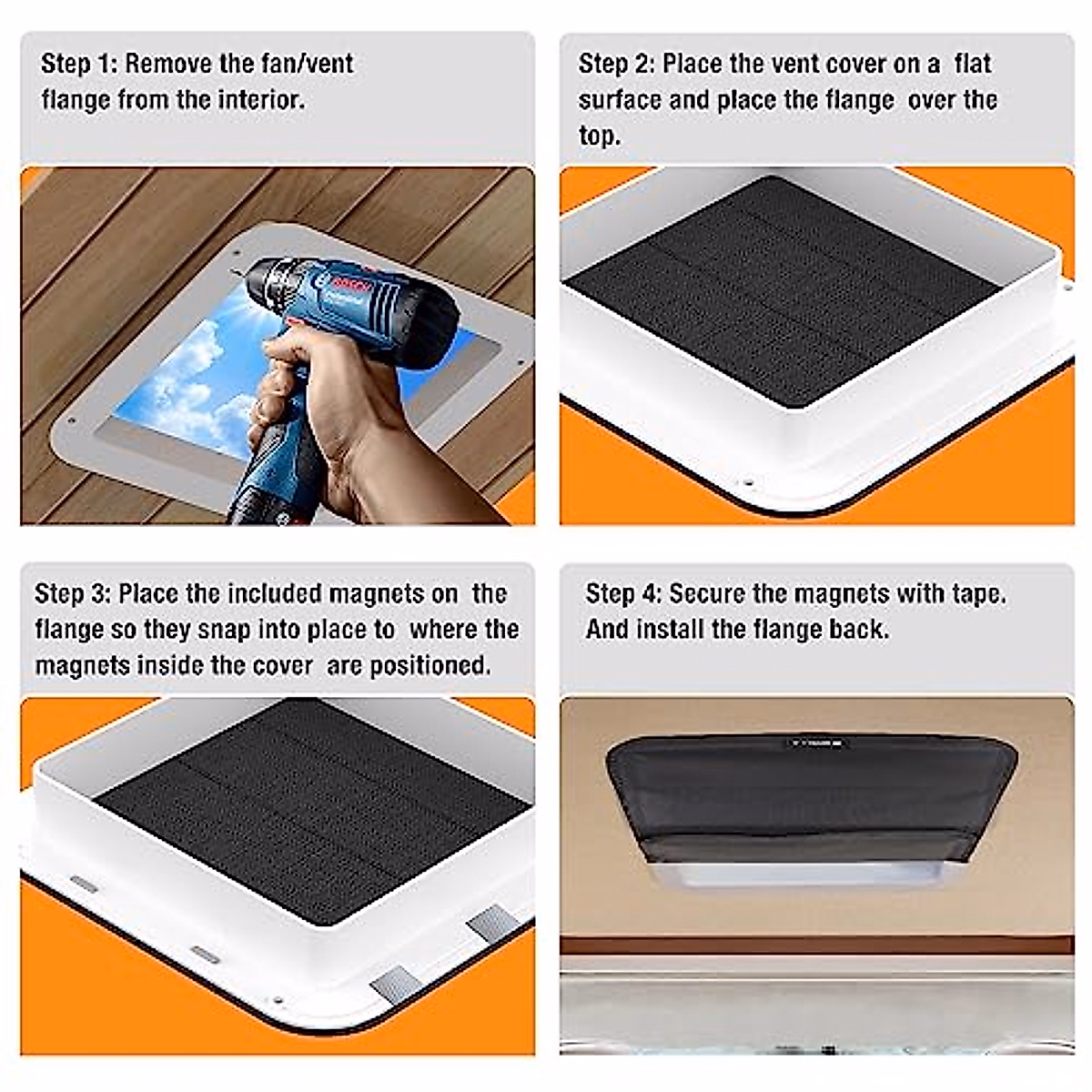 Step 1: Remove the fan/vent flange from the interior.

BOSCH

Step 2: Place the vent cover on a flat surface and place the flange over the top.

Step 3: Place the included magnets on the flange so they snap into place to where the magnets inside the cover are positioned.

Step 4: Secure the magnets with tape. And install the flange back.