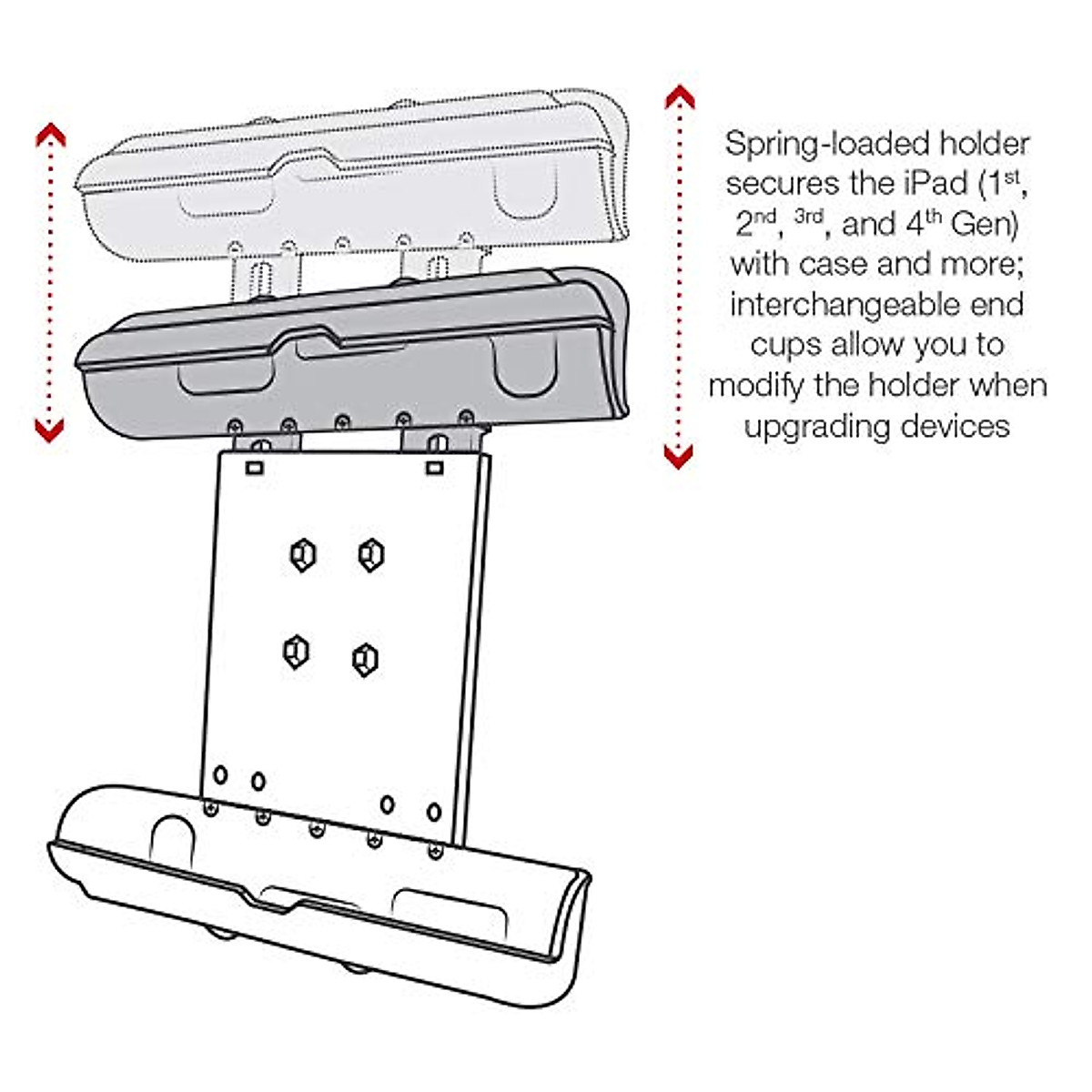 Spring-loaded holder secures the iPad (1$^{st}$, 2$^{nd}$, $^{3rd}$, and 4$^{th}$ Gen) with case and more; interchangeable end cups allow you to modify the holder when upgrading devices