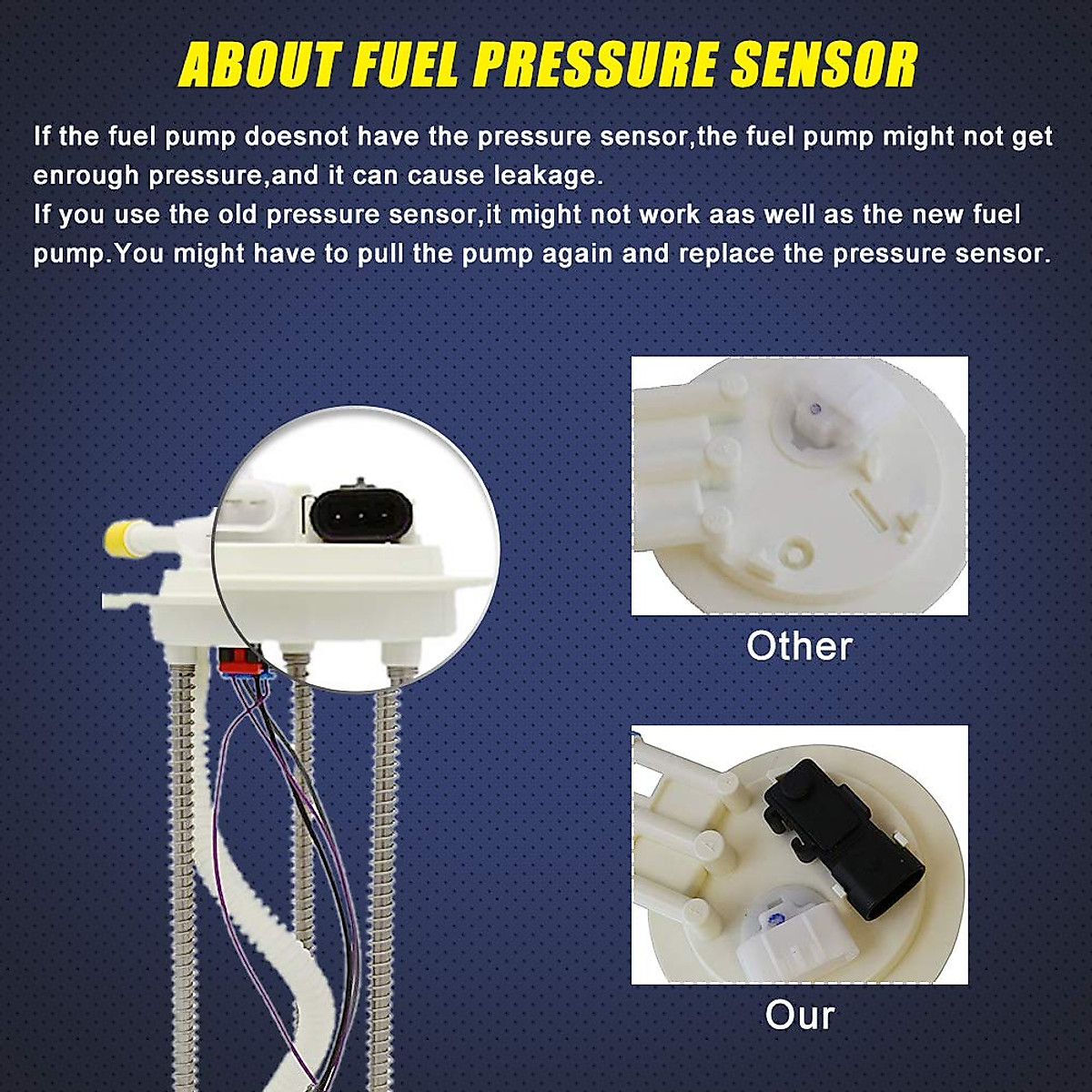 ABOUT FUEL PRESSURE SENSOR

If the fuel pump doesnot have the pressure sensor,the fuel pump might not get enrough pressure,and it can cause leakage.
If you use the old pressure sensor,it might not work aas well as the new fuel pump.You might have to pull the pump again and replace the pressure sensor.

Other

Our