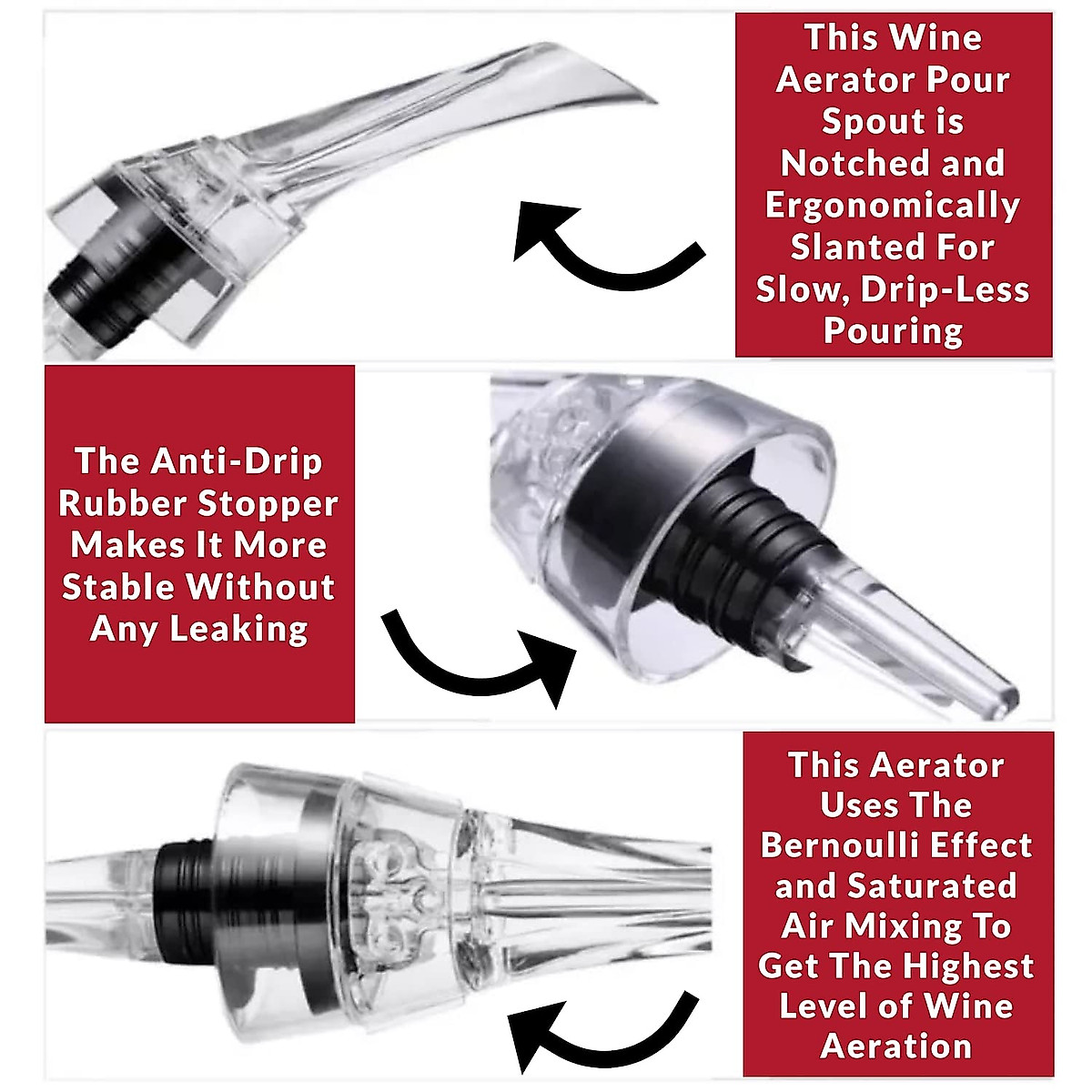 This Wine Aerator Pour Spout is Notched and Ergonomically Slanted For Slow, Drip-Less Pouring

The Anti-Drip Rubber Stopper Makes It More Stable Without Any Leaking

This Aerator Uses The Bernoulli Effect and Saturated Air Mixing To Get The Highest Level of Wine Aeration