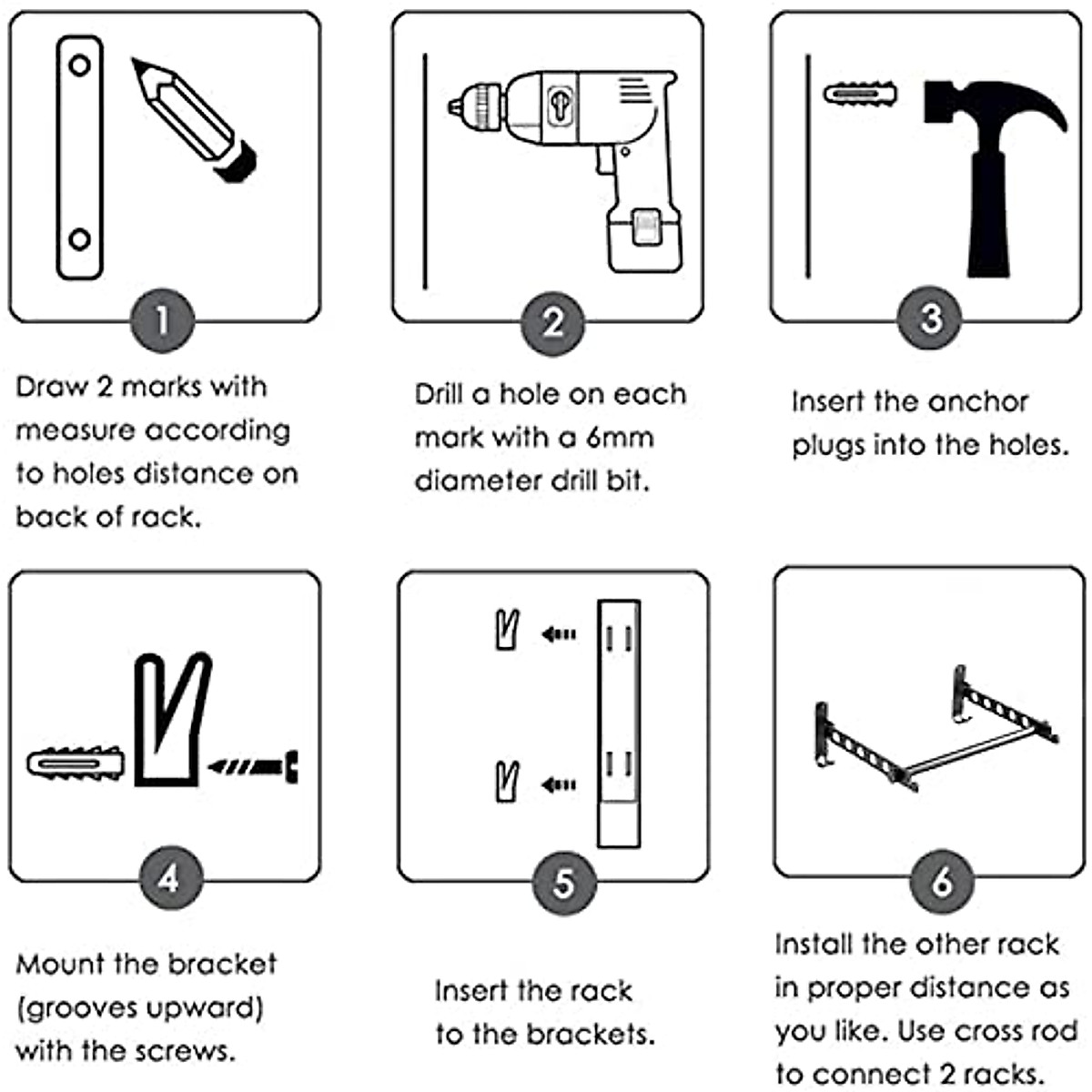 1

Draw 2 marks with measure according to holes distance on back of rack.

2

Drill a hole on each mark with a 6mm diameter drill bit.

3

Insert the anchor plugs into the holes.

4

Mount the bracket (grooves upward) with the screws.

5

Insert the rack to the brackets.

6

Install the other rack in proper distance as you like. Use cross rod to connect 2 racks.