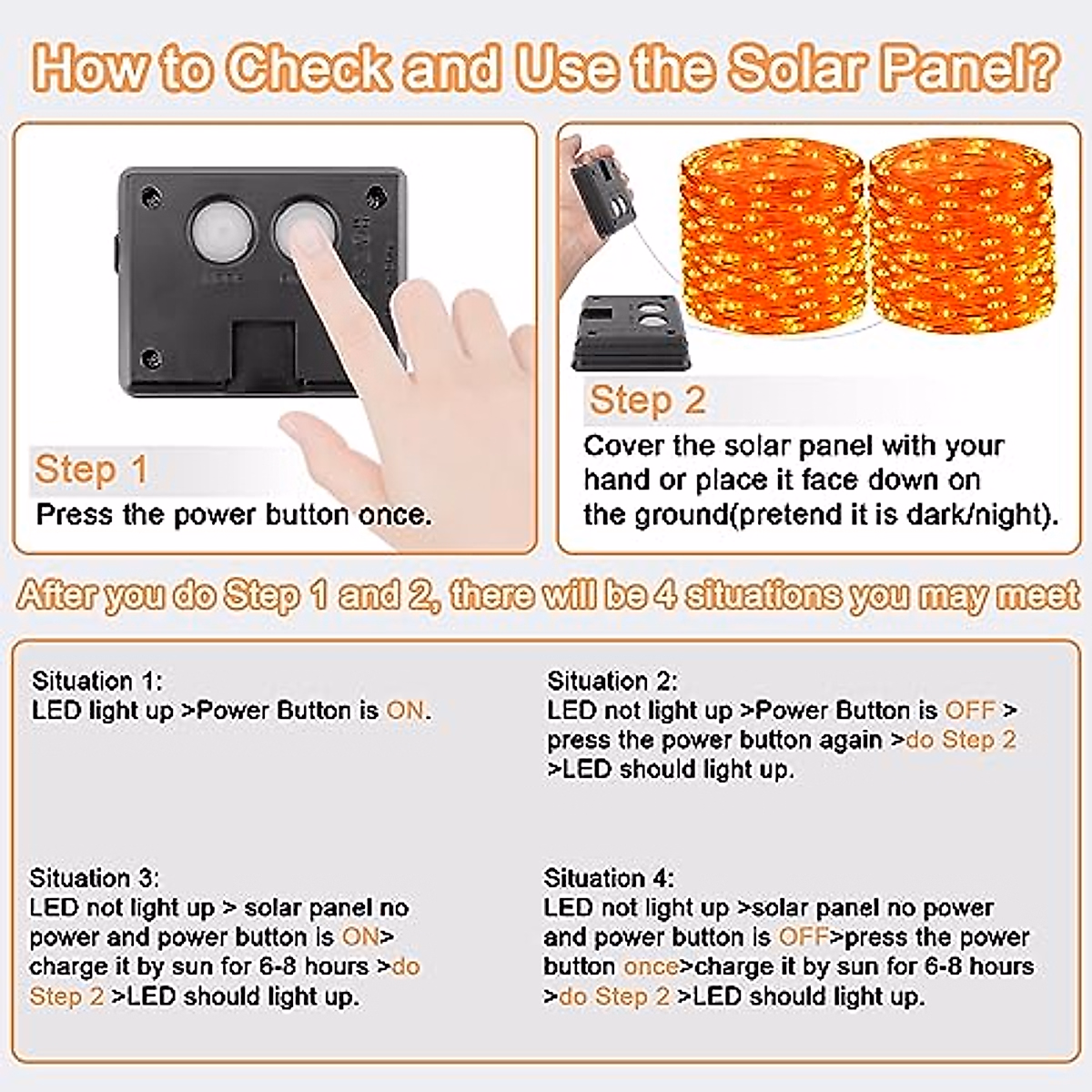 How to Check and Use the Solar Panel?

Step 1
Press the power button once.

Step 2
Cover the solar panel with your hand or place it face down on the ground(pretend it is dark/night).

After you do Step 1 and 2, there will be 4 situations you may meet

Situation 1:
LED light up >Power Button is ON.

Situation 2:
LED not light up >Power Button is OFF > press the power button again >do Step 2 >LED should light up.

Situation 3:
LED not light up > solar panel no power and power button is ON> charge it by sun for 6-8 hours >do Step 2 >LED should light up.

Situation 4:
LED not light up >solar panel no power and power button is OFF>press the power button once>charge it by sun for 6-8 hours >do Step 2 >LED should light up.