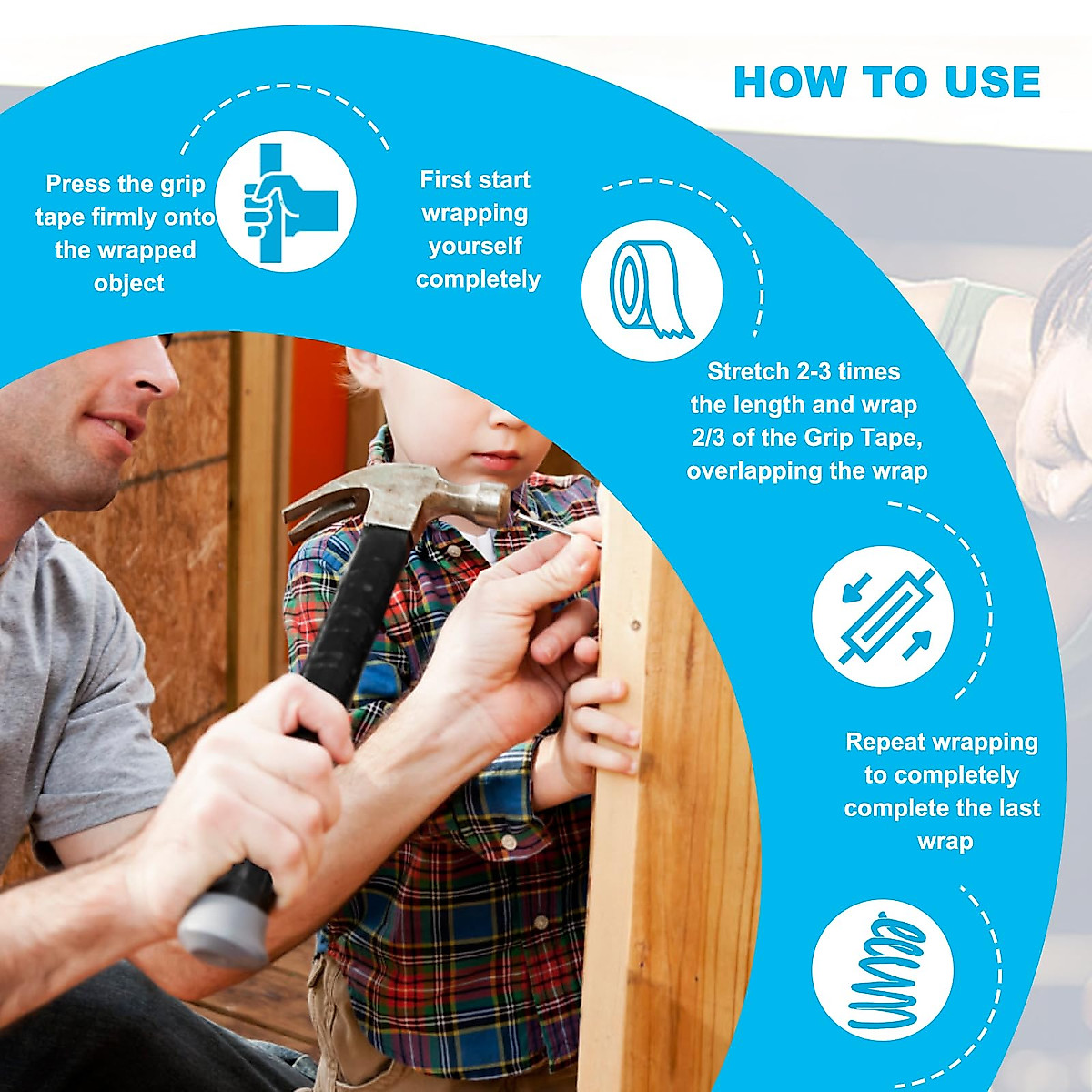 HOW TO USE

Press the grip tape firmly onto the wrapped object

First start wrapping yourself completely

Stretch 2-3 times the length and wrap 2/3 of the Grip Tape, overlapping the wrap

Repeat wrapping to completely complete the last wrap