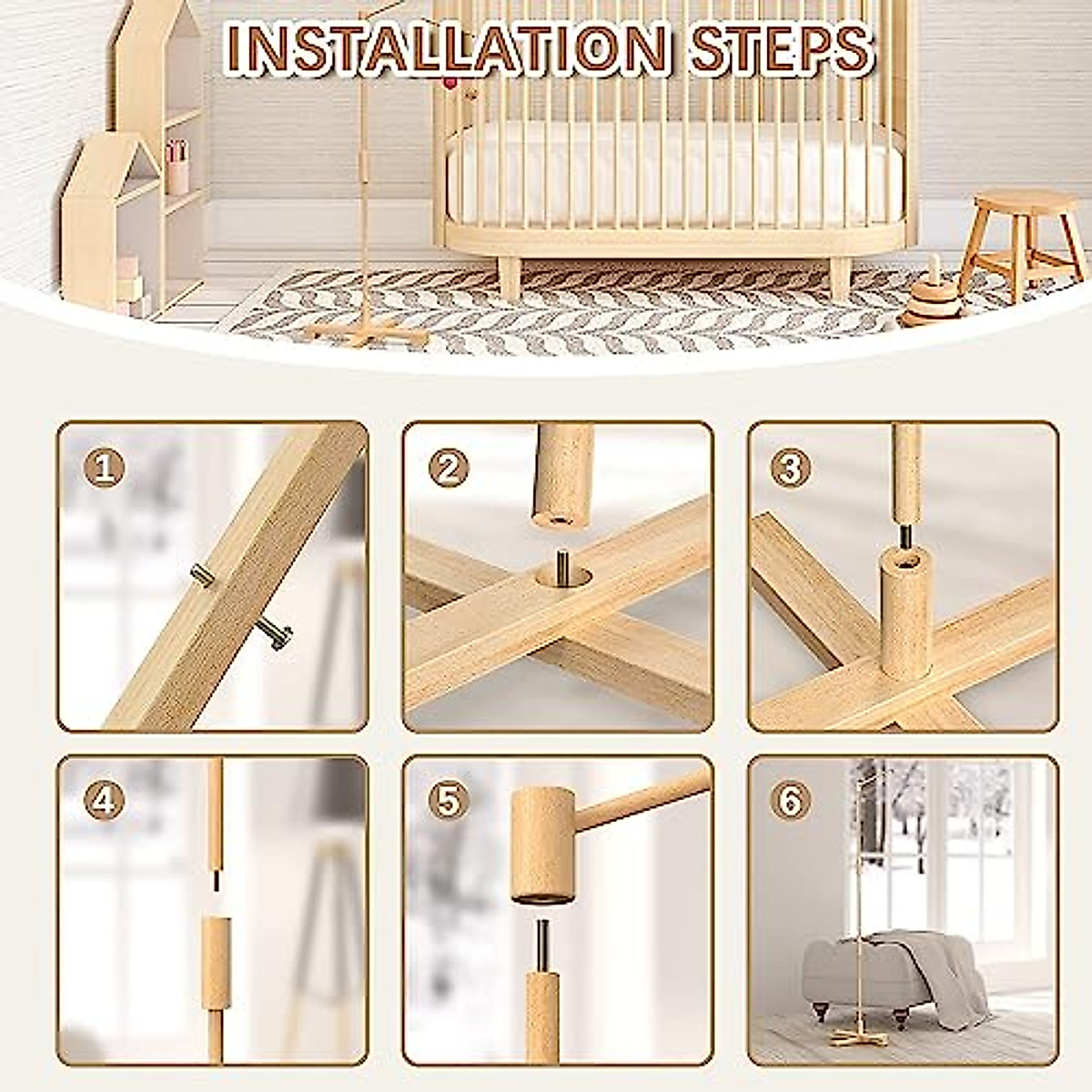 INSTALLATION STEPS

1

2

3

4

5

6