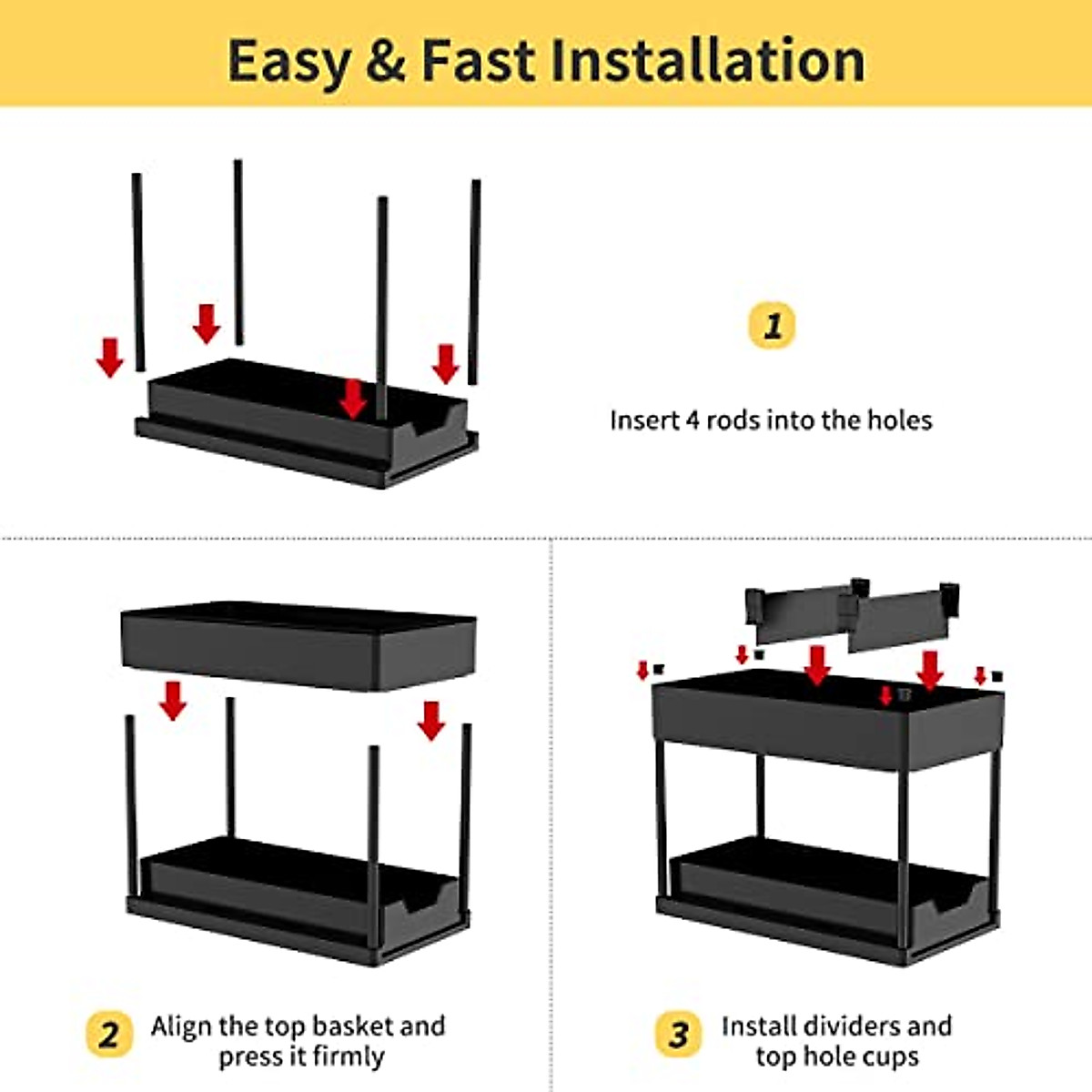 Easy & Fast Installation

1

Insert 4 rods into the holes

2 Align the top basket and press it firmly

3 Install dividers and top hole cups