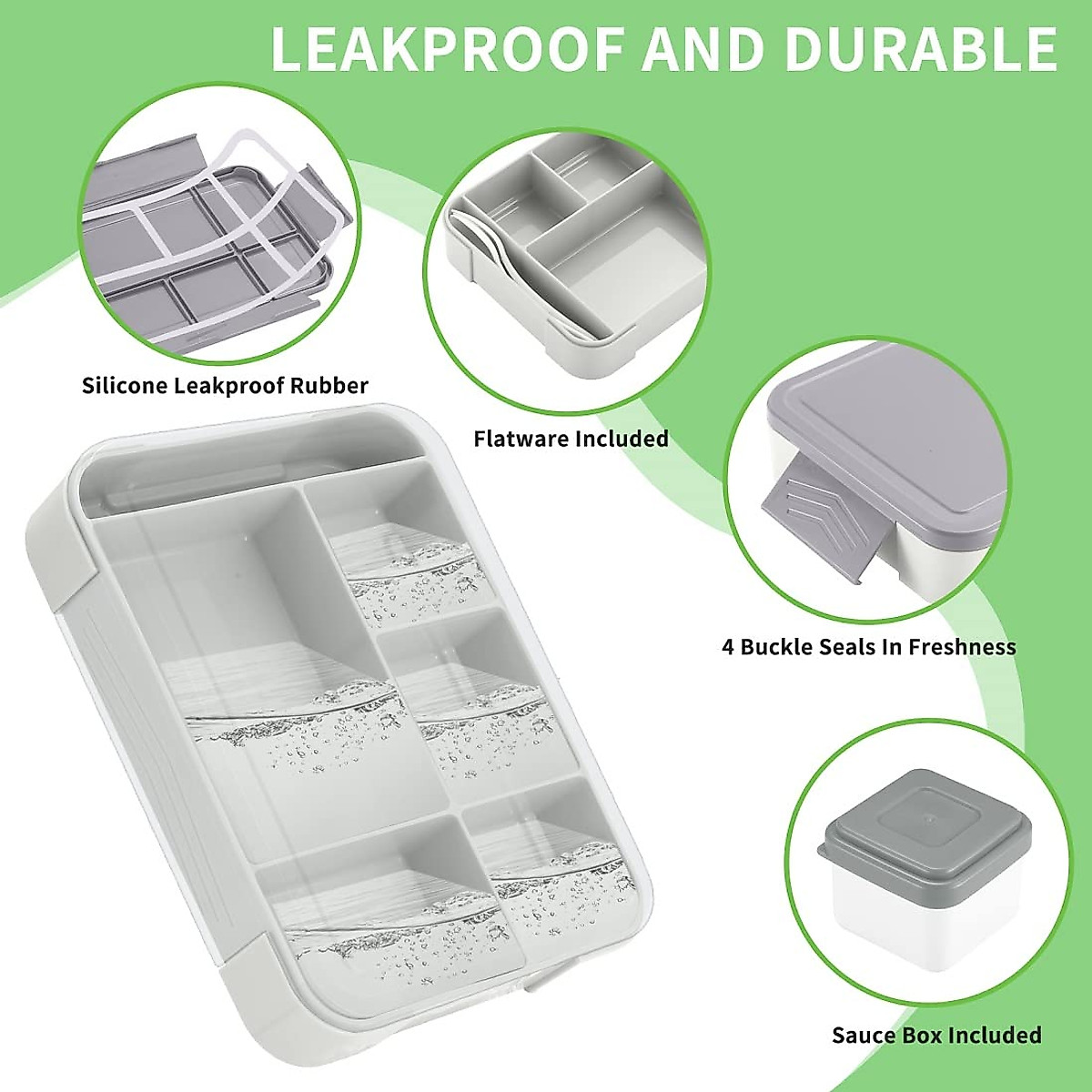 LEAKPROOF AND DURABLE

Silicone Leakproof Rubber

Flatware Included

4 Buckle Seals In Freshness

Sauce Box Included