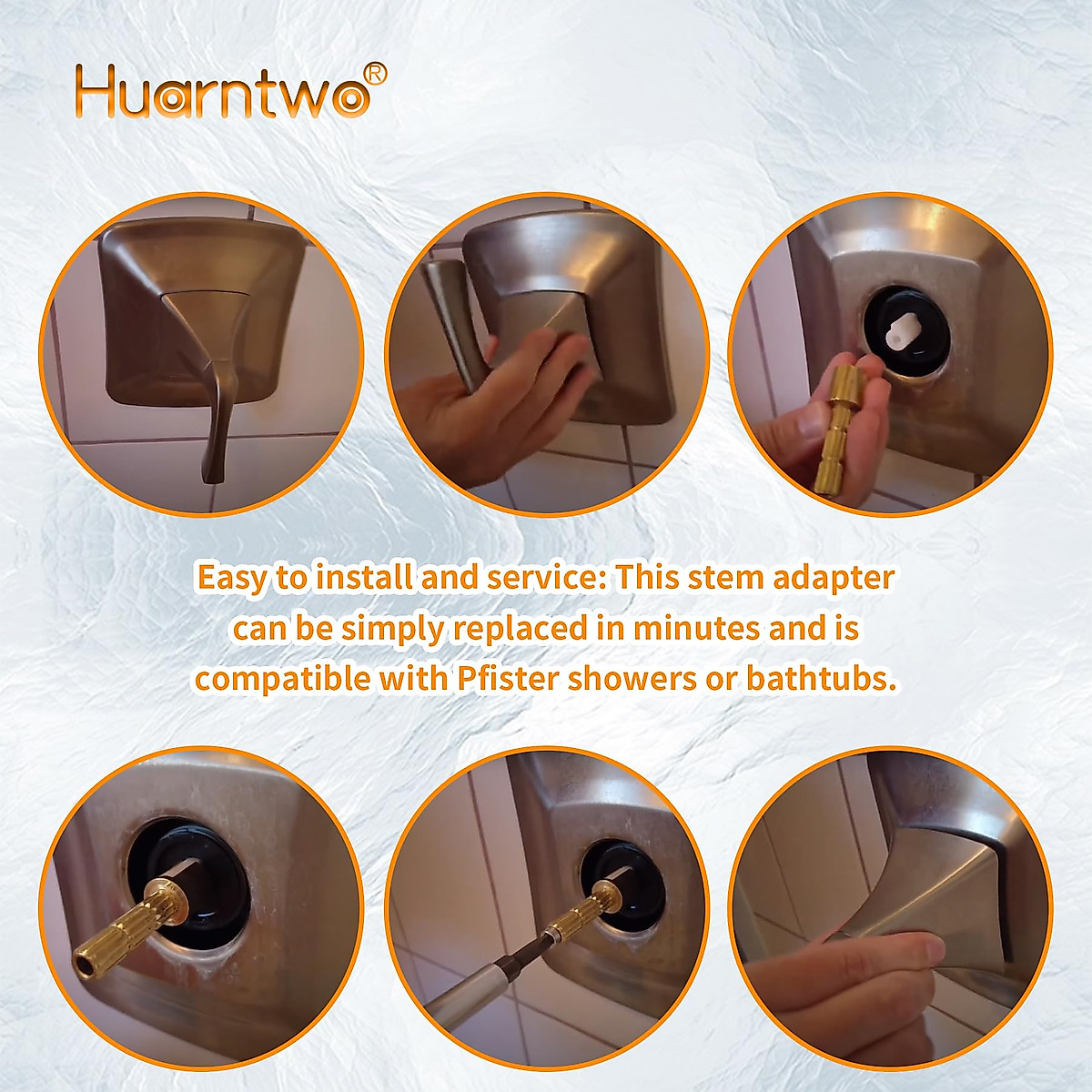 Huarntwo®

Easy to install and service: This stem adapter can be simply replaced in minutes and is compatible with Pfister showers or bathtubs.