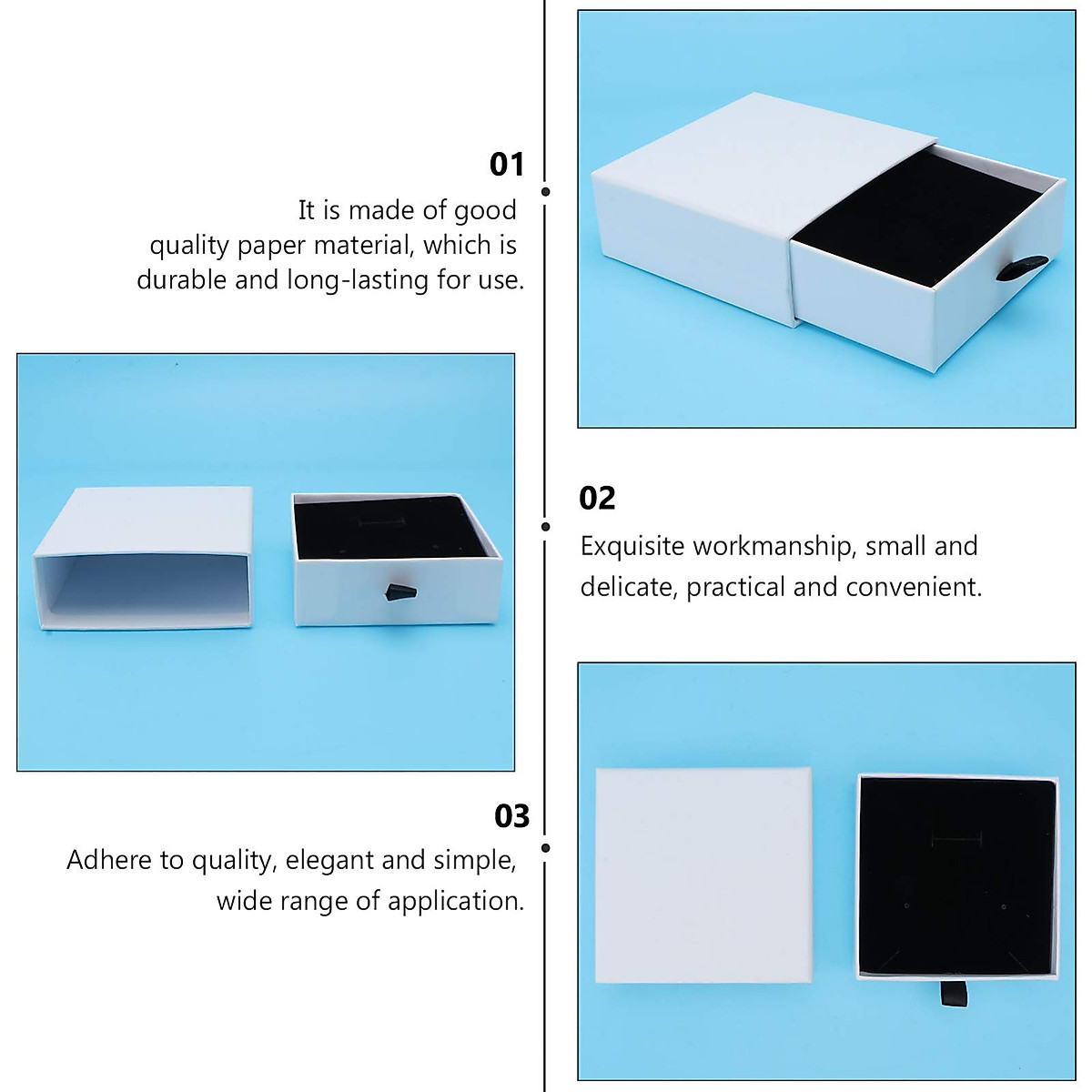 01
It is made of good quality paper material, which is durable and long-lasting for use.

02
Exquisite workmanship, small and delicate, practical and convenient.

03
Adhere to quality, elegant and simple, wide range of application.