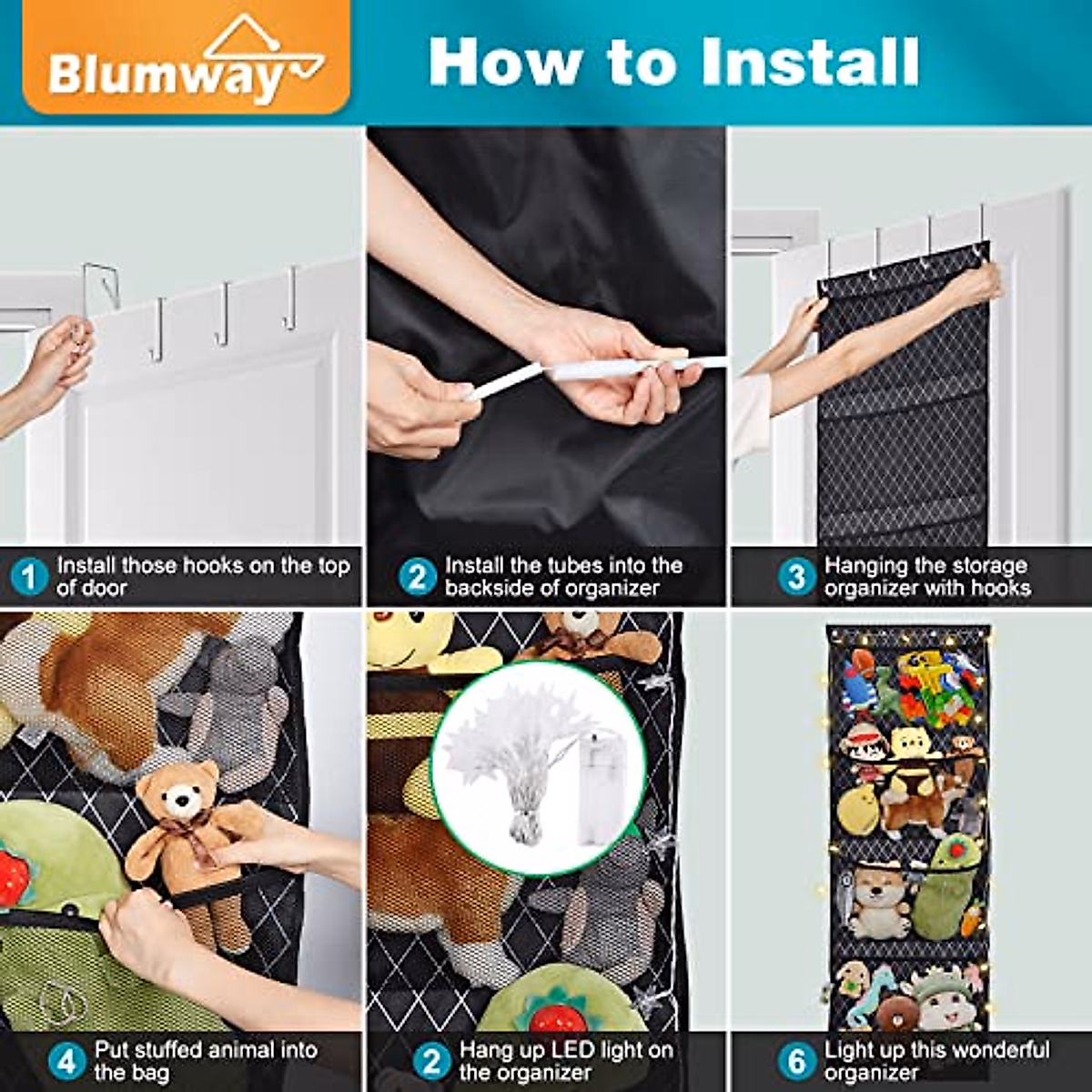 Blumway

How to Install

1 Install those hooks on the top of door

2 Install the tubes into the backside of organizer

3 Hanging the storage organizer with hooks

4 Put stuffed animal into the bag

2 Hang up LED light on the organizer

6 Light up this wonderful organizer