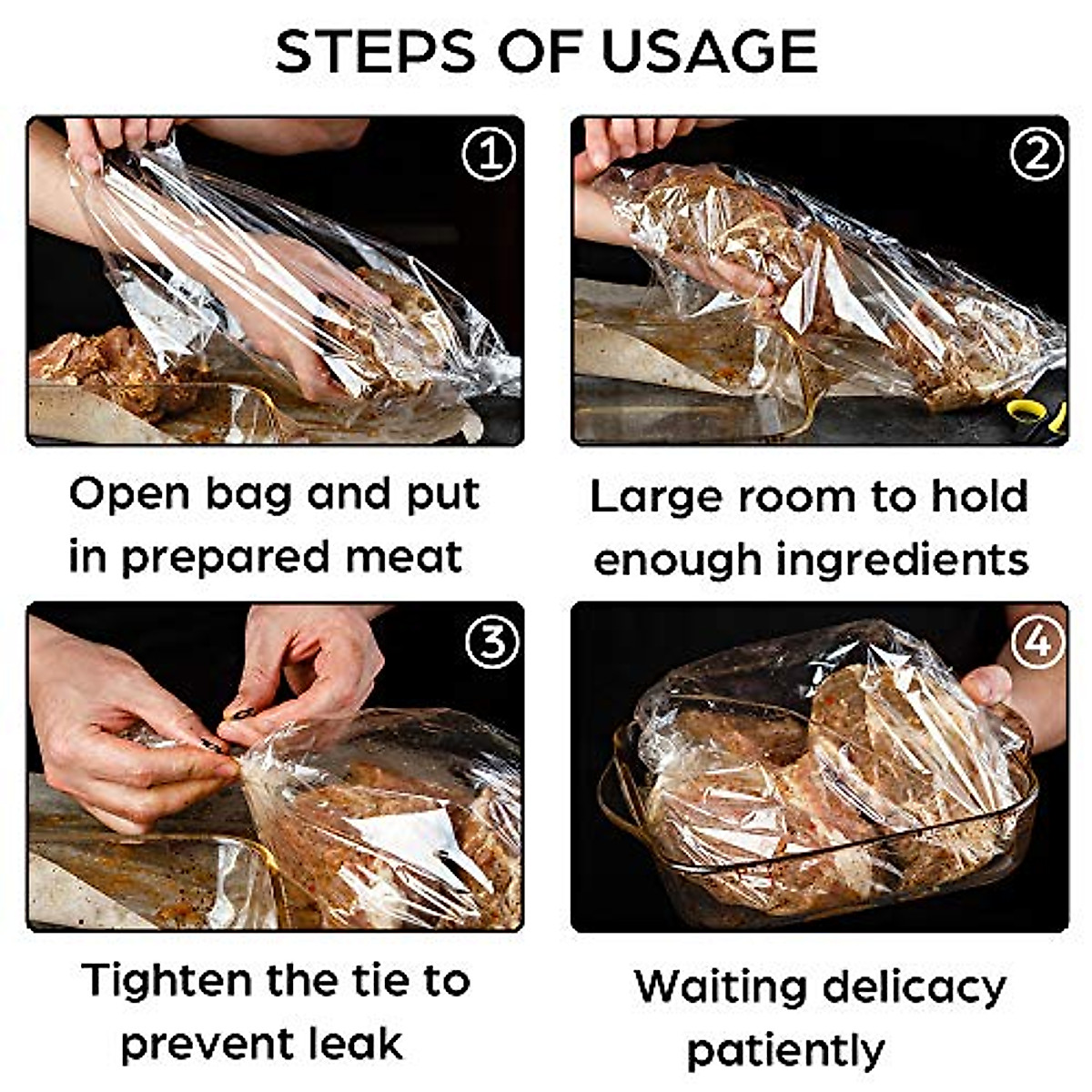 STEPS OF USAGE

①

Open bag and put in prepared meat

②

Large room to hold enough ingredients

③

Tighten the tie to prevent leak

④

Waiting delicacy patiently